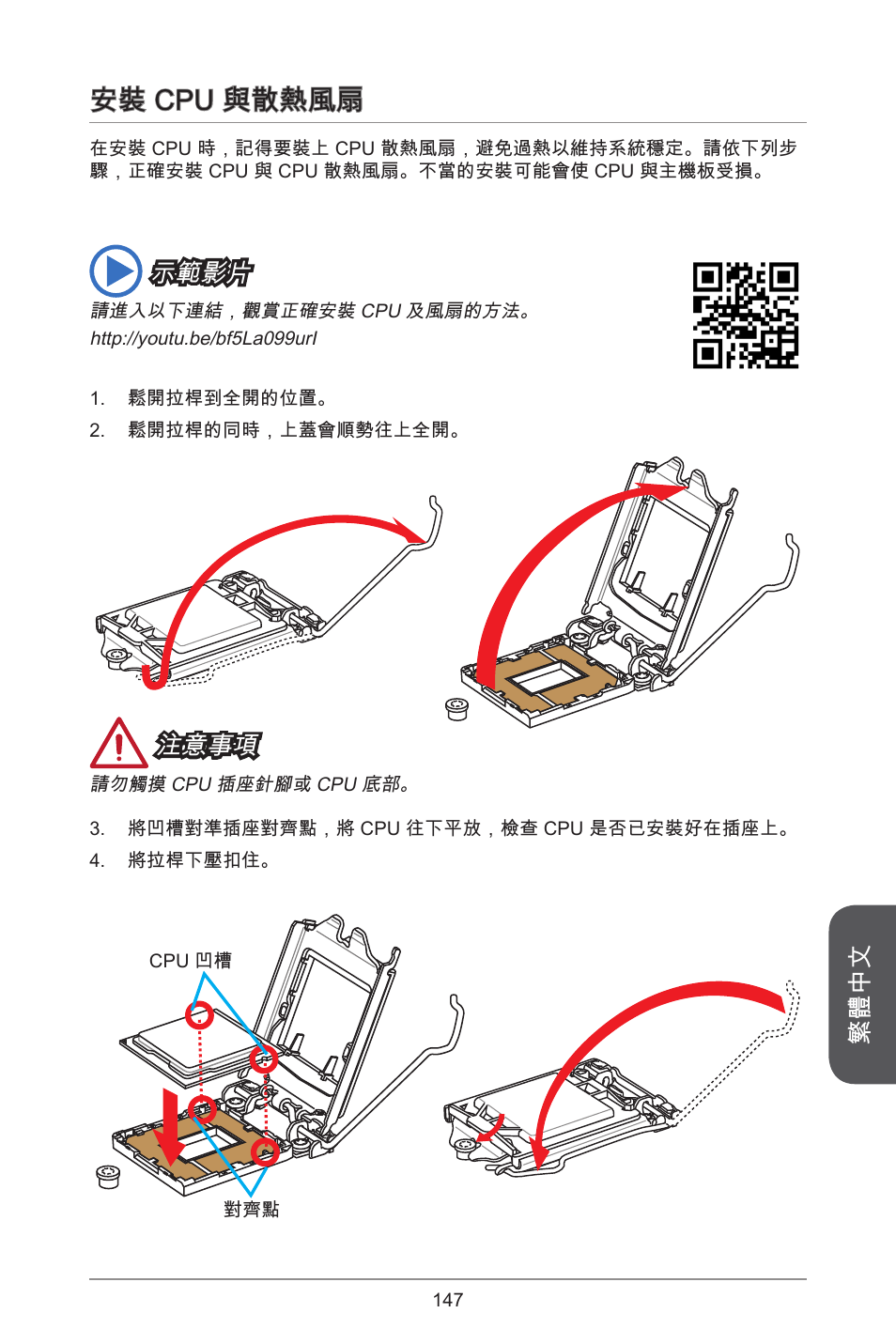 安裝 CPU 與散熱風扇

在安裝 CPU 時，記得要裝上 CPU 散熱風扇，避免過熱以維持系統穩定。請依下列步驟，正確安裝 CPU 與 CPU 散熱風扇。不當的安裝可能會使 CPU 與主機板受損。

示範影片

請進入以下連結，觀賞正確安裝 CPU 及風扇的方法。
http://youtu.be/bf5La099urI

1. 鬆開拉桿到全開的位置。
2. 鬆開拉桿的同時，上蓋會順勢往上全開。

注意事項

請勿觸摸 CPU 插座針腳或 CPU 底部。

3. 將凹槽對準插座對齊點，將 CPU 往下平放，檢查 CPU 是否已安裝好在插座上。
4. 將拉桿下壓扣住。

CPU 凹槽

對齊點

繁體中文

147