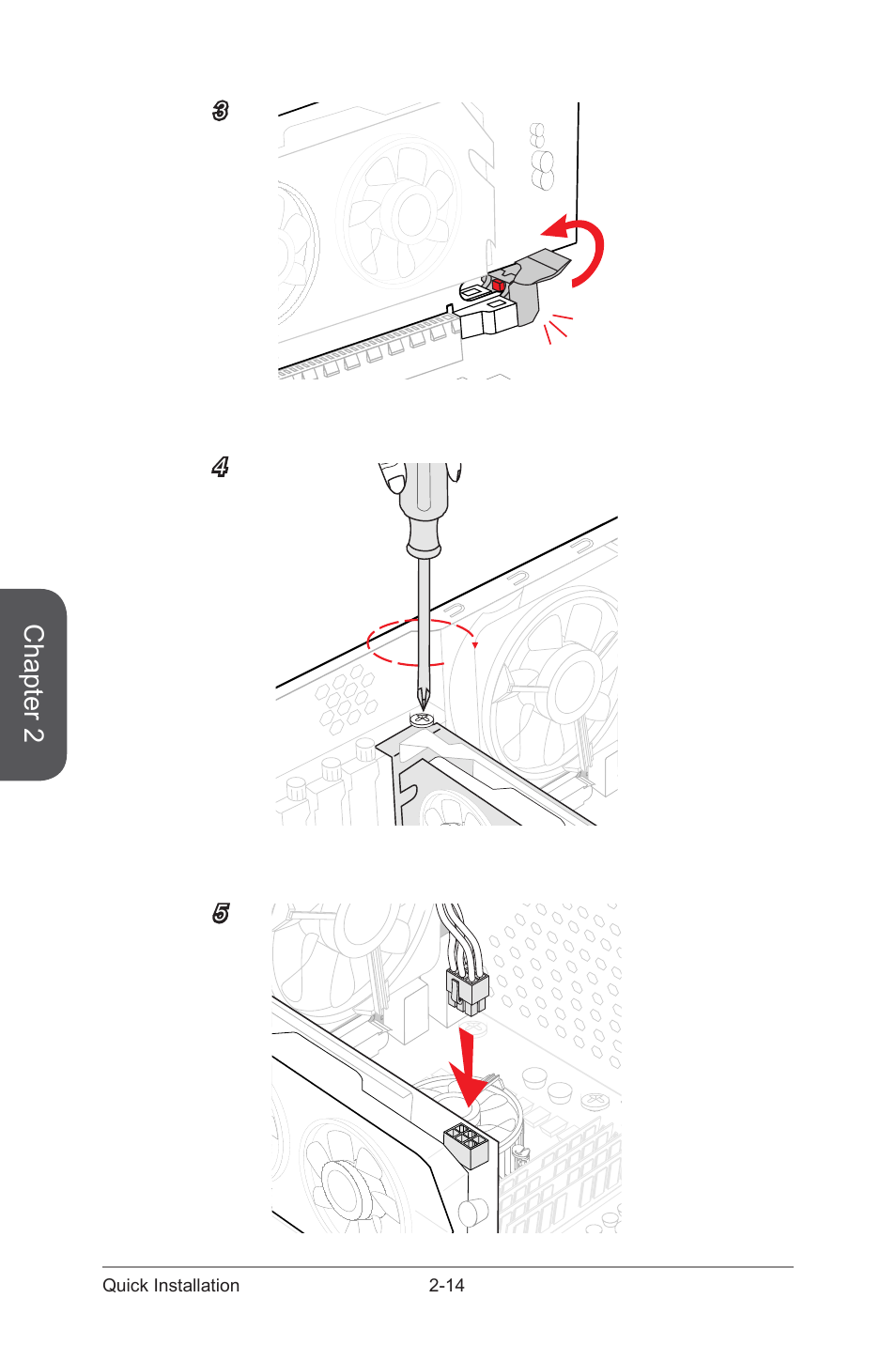 3

4

Chapter 2

5

Quick Installation 2-14