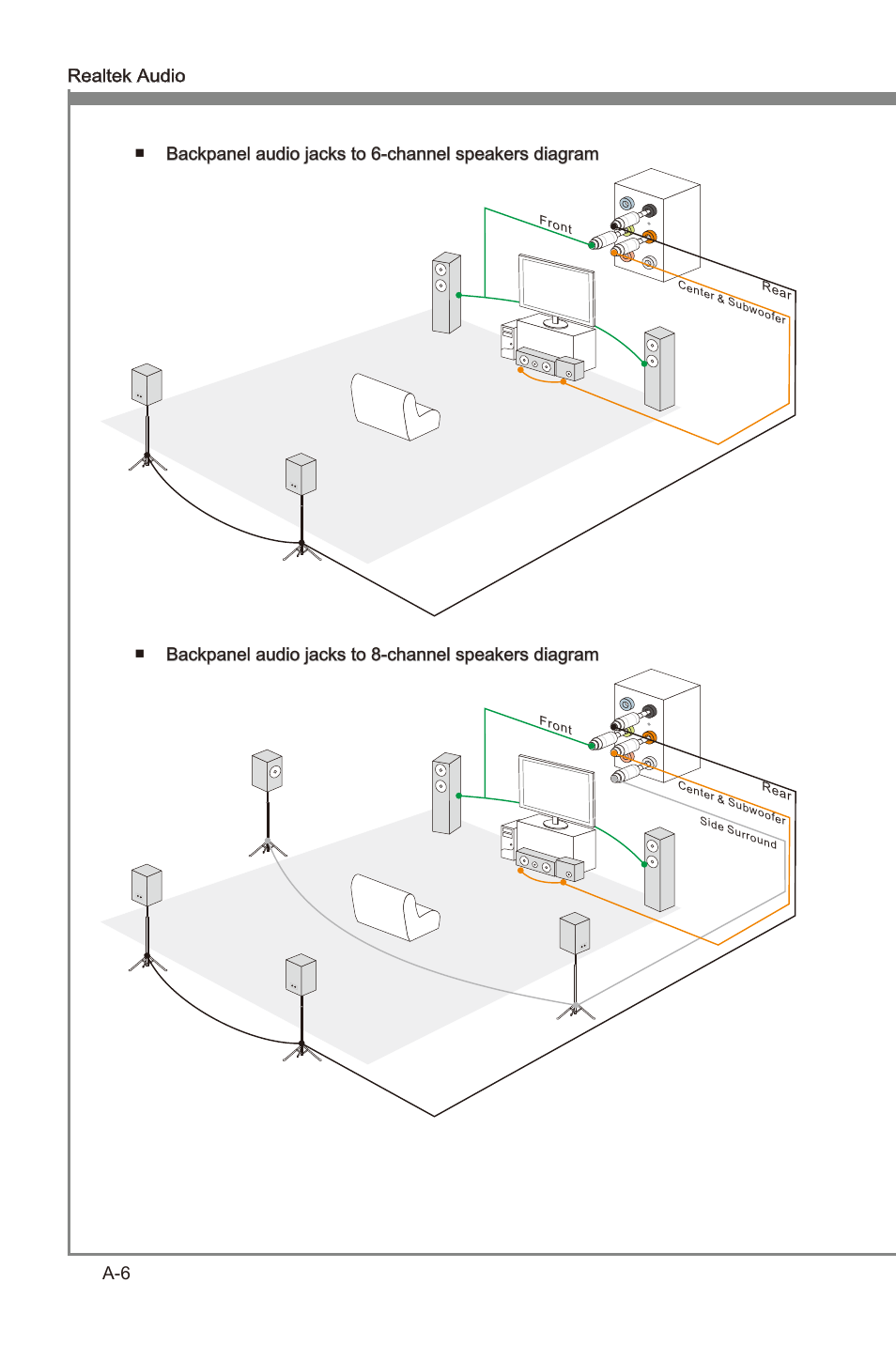 Realtek Audio

■ Backpanel audio jacks to 6-channel speakers diagram

Front

Rear

Center & Subwoofer

■ Backpanel audio jacks to 8-channel speakers diagram

Front

Rear

Center & Subwoofer

Side Surround

A-6