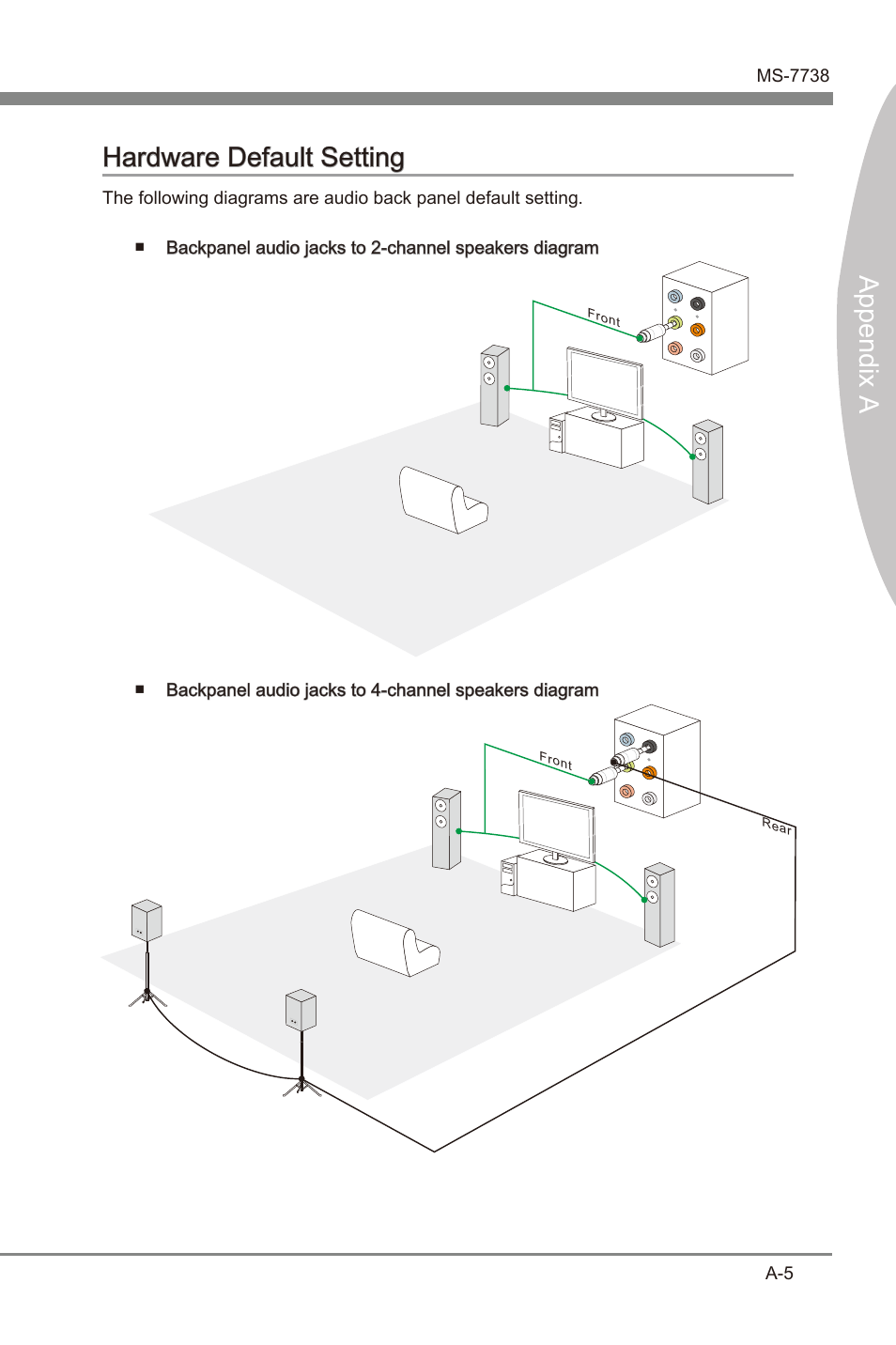 MS-7738

Appendix A

Hardware Default Setting

The following diagrams are audio back panel default setting.

■ Backpanel audio jacks to 2-channel speakers diagram

Front

■ Backpanel audio jacks to 4-channel speakers diagram

Front

Rear

A-5