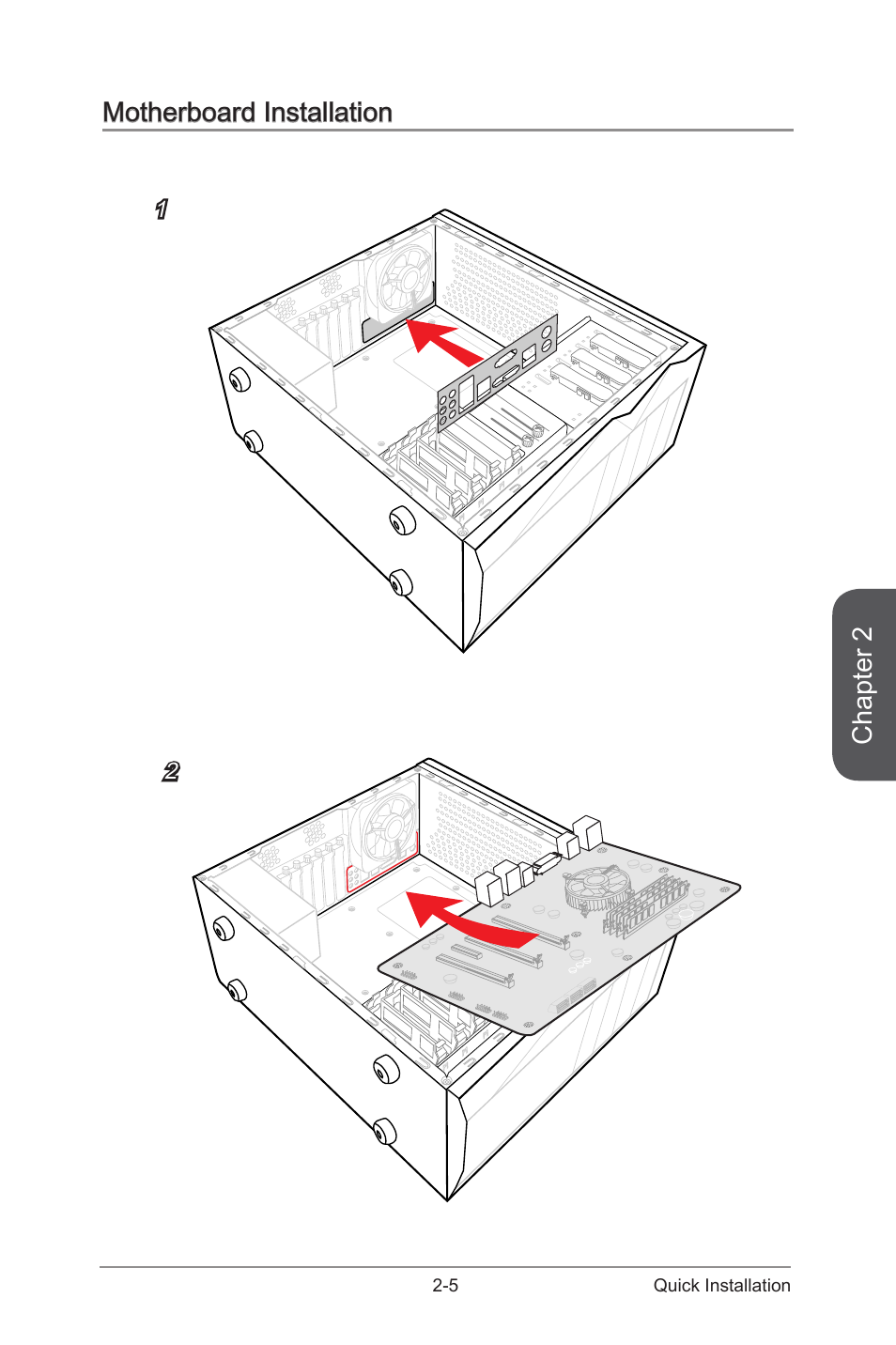 Motherboard Installation

1

2

Chapter 2

2-5 Quick Installation