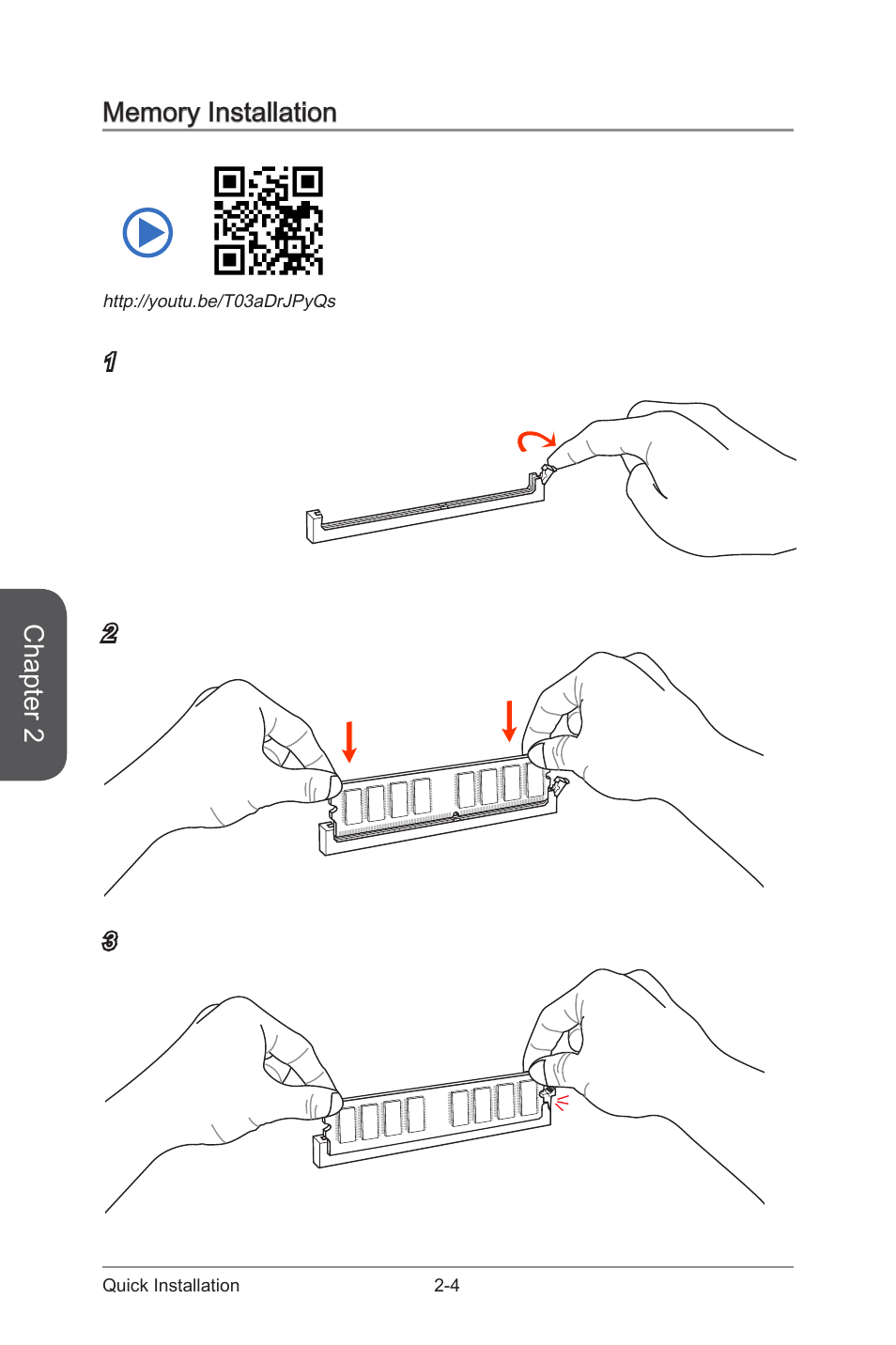 Memory Installation

http://youtu.be/T03aDrJPyQs

1

2

3

Chapter 2

Quick Installation 2-4