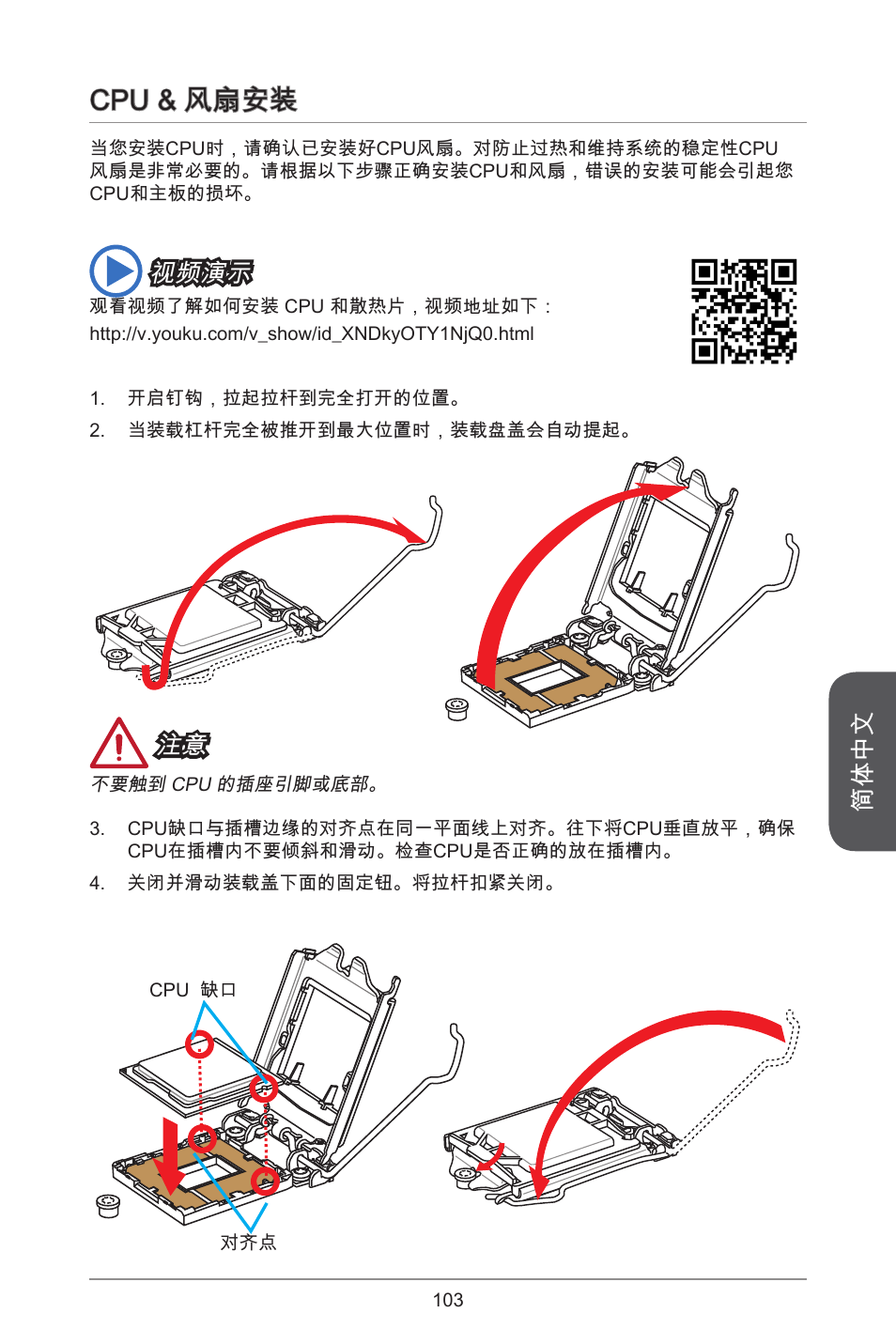 CPU & 风扇安装

当您安装CPU时，请确认已安装好CPU风扇。对防止过热和维持系统的稳定性CPU风扇是非常必要的。请根据以下步骤正确安装CPU和风扇，错误的安装可能会引起您CPU和主板的损坏。

视频演示

观看视频了解如何安装 CPU 和散热片，视频地址如下：
http://v.youku.com/v_show/id_XNDkyOTY1NjQ0.html

1. 开启钉钩，拉起拉杆到完全打开的位置。
2. 当装载杠杆完全被推开到最大位置时，装载盘盖会自动提起。

注意

不要触到 CPU 的插座引脚或底部。

3. CPU缺口与插槽边缘的对齐点在同一平面线上对齐。往下将CPU垂直放平，确保CPU在插槽内不要倾斜和滑动。检查CPU是否正确的放在插槽内。
4. 关闭并滑动装载盖下面的固定钮。将拉杆扣紧关闭。

CPU 缺口

对齐点

简体中文

103