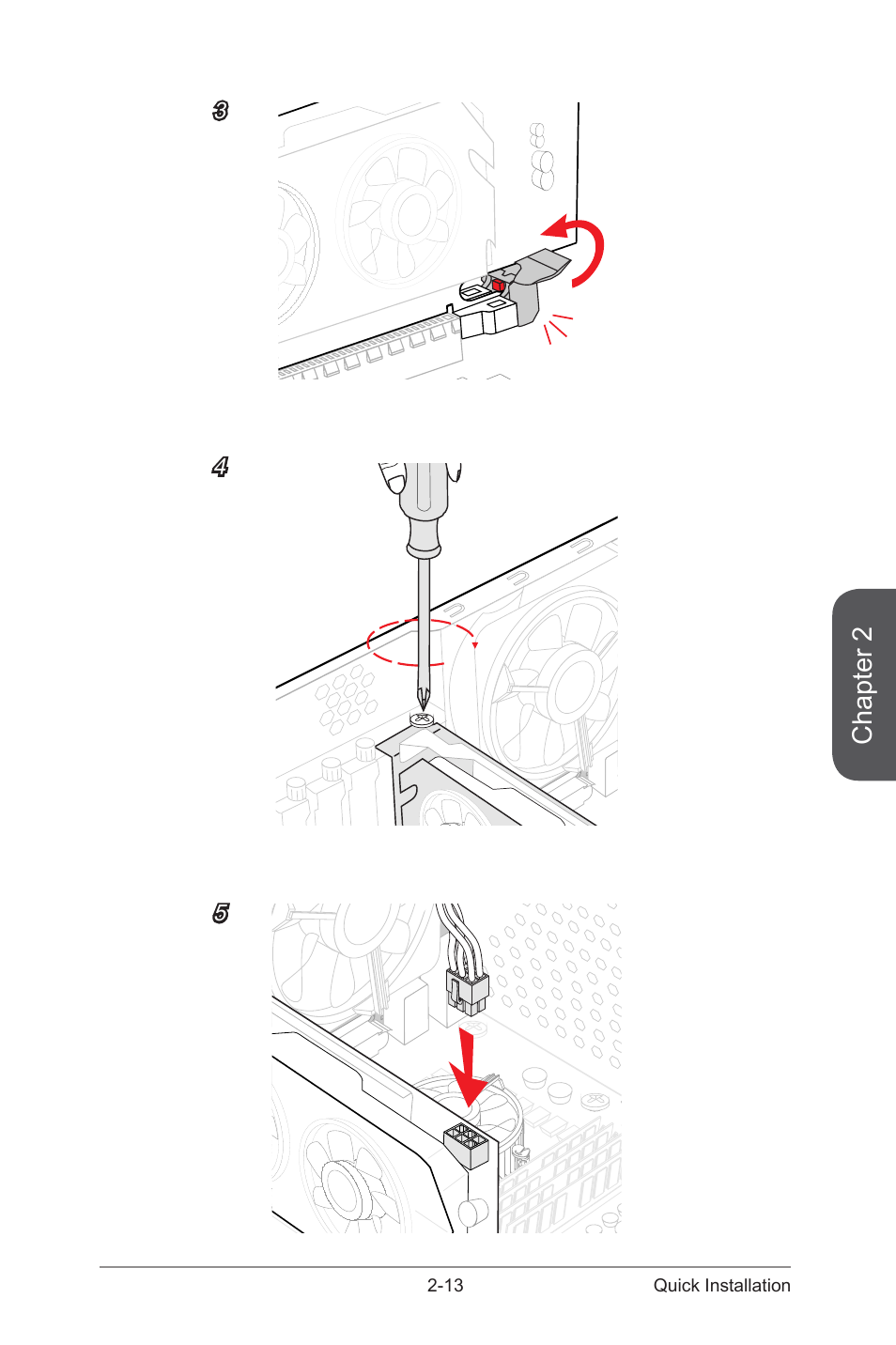 3

4

5

Chapter 2

2-13

Quick Installation