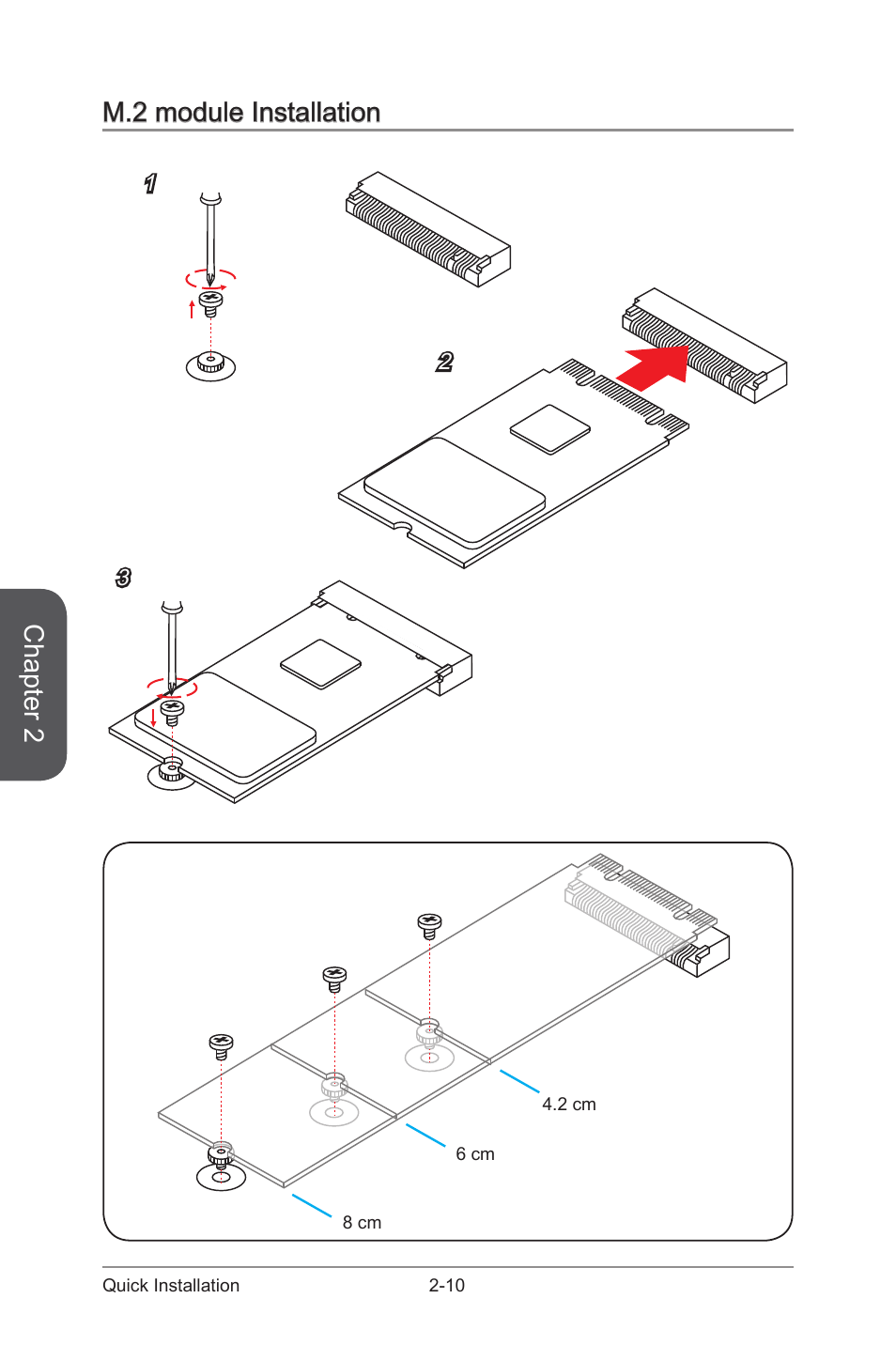 M.2 module Installation

1

2

3

Chapter 2

4.2 cm

6 cm

8 cm

Quick Installation

2-10