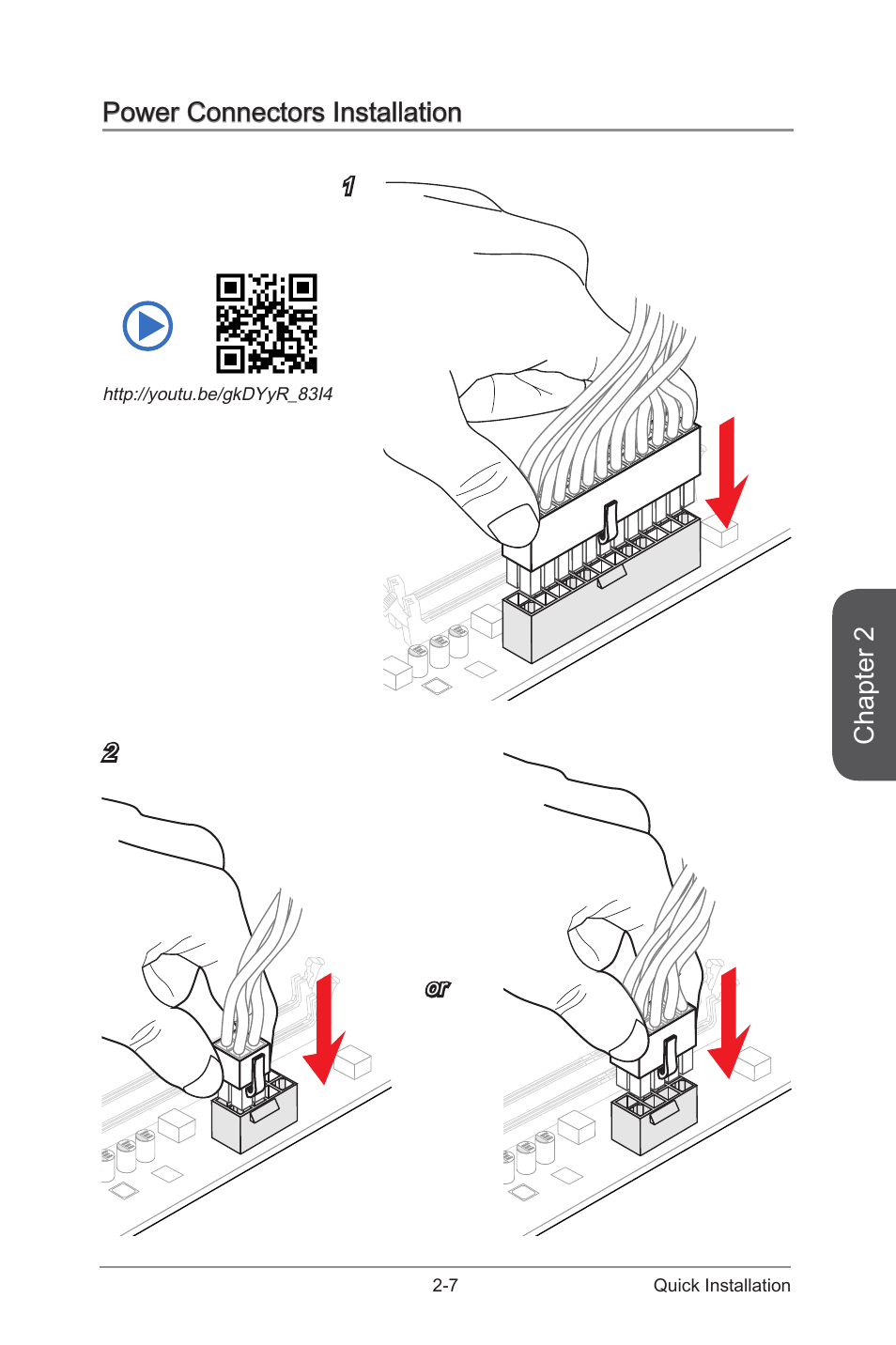 Power Connectors Installation

1

http://youtu.be/gkDYyR_83I4

Chapter 2

2

or

2-7

Quick Installation