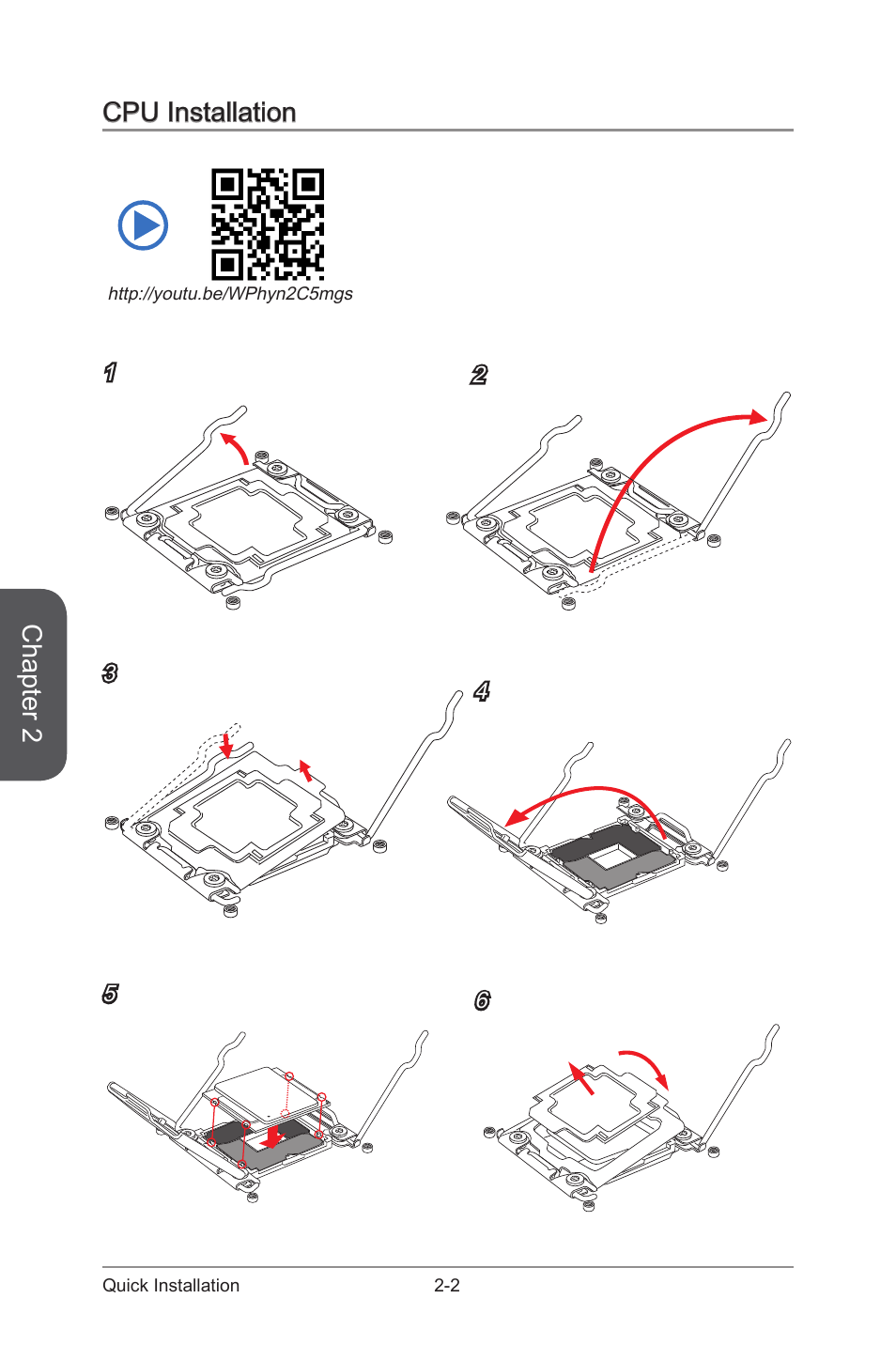 CPU Installation

http://youtu.be/WPhyn2C5mgs

1

2

3

4

5

6

Chapter 2

Quick Installation 2-2