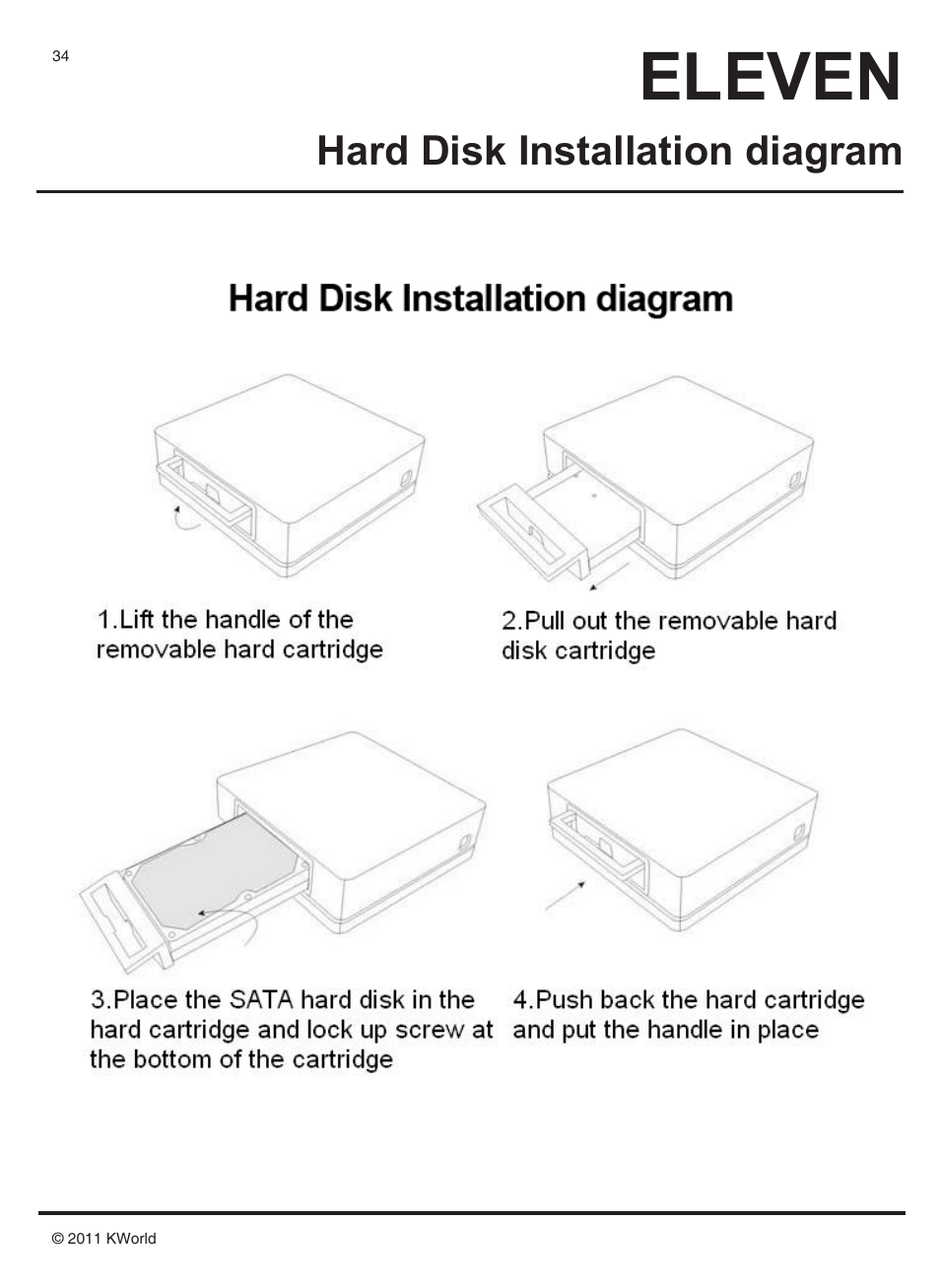 34

ELEVEN

Hard Disk Installation diagram

Hard Disk Installation diagram

1.Lift the handle of the removable hard cartridge

2.Pull out the removable hard disk cartridge

3.Place the SATA hard disk in the hard cartridge and lock up screw at the bottom of the cartridge

4.Push back the hard cartridge and put the handle in place

© 2011 KWorld