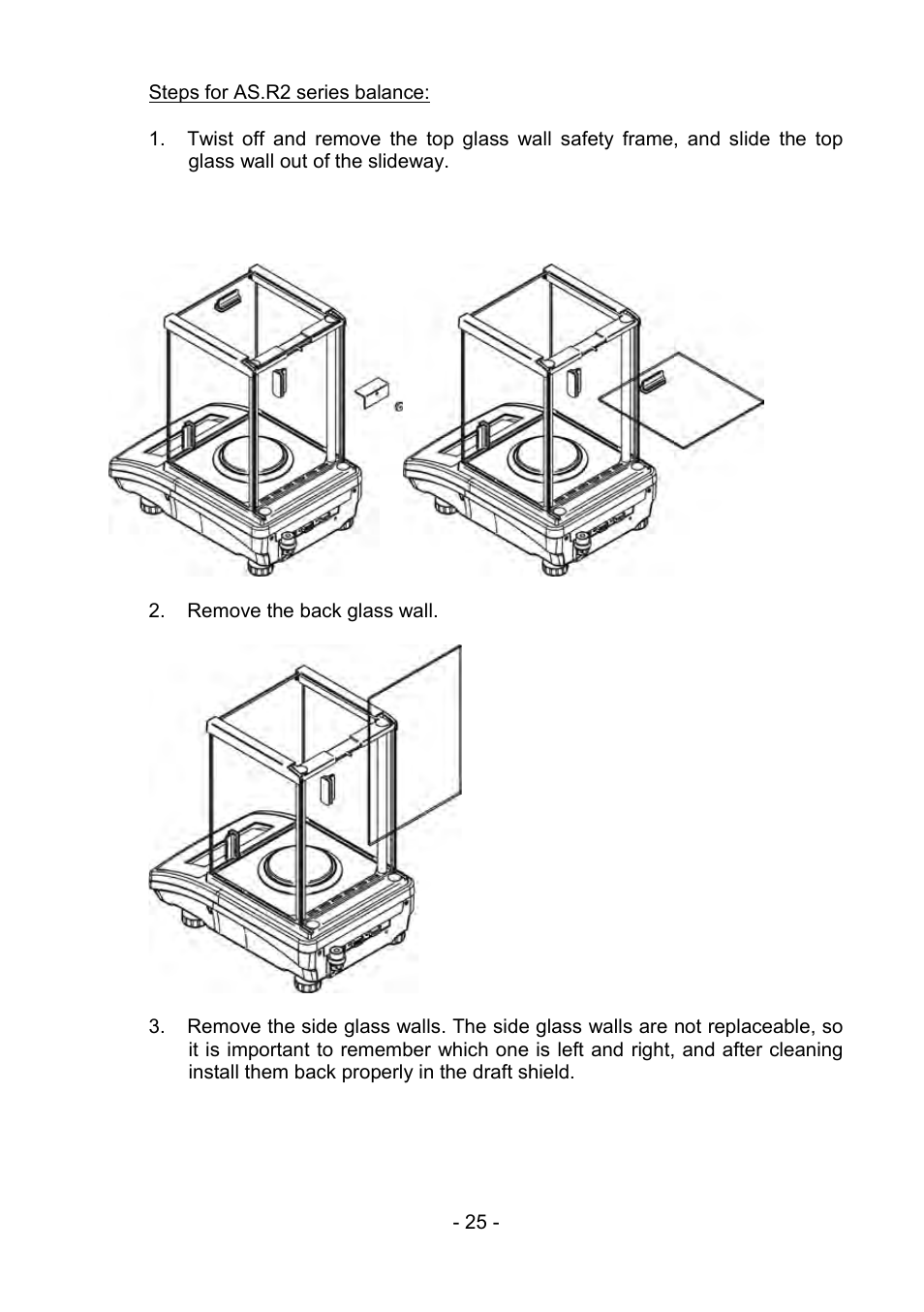 Steps for AS.R2 series balance:

1. Twist off and remove the top glass wall safety frame, and slide the top glass wall out of the slideway.

2. Remove the back glass wall.

3. Remove the side glass walls. The side glass walls are not replaceable, so it is important to remember which one is left and right, and after cleaning install them back properly in the draft shield.

- 25 -