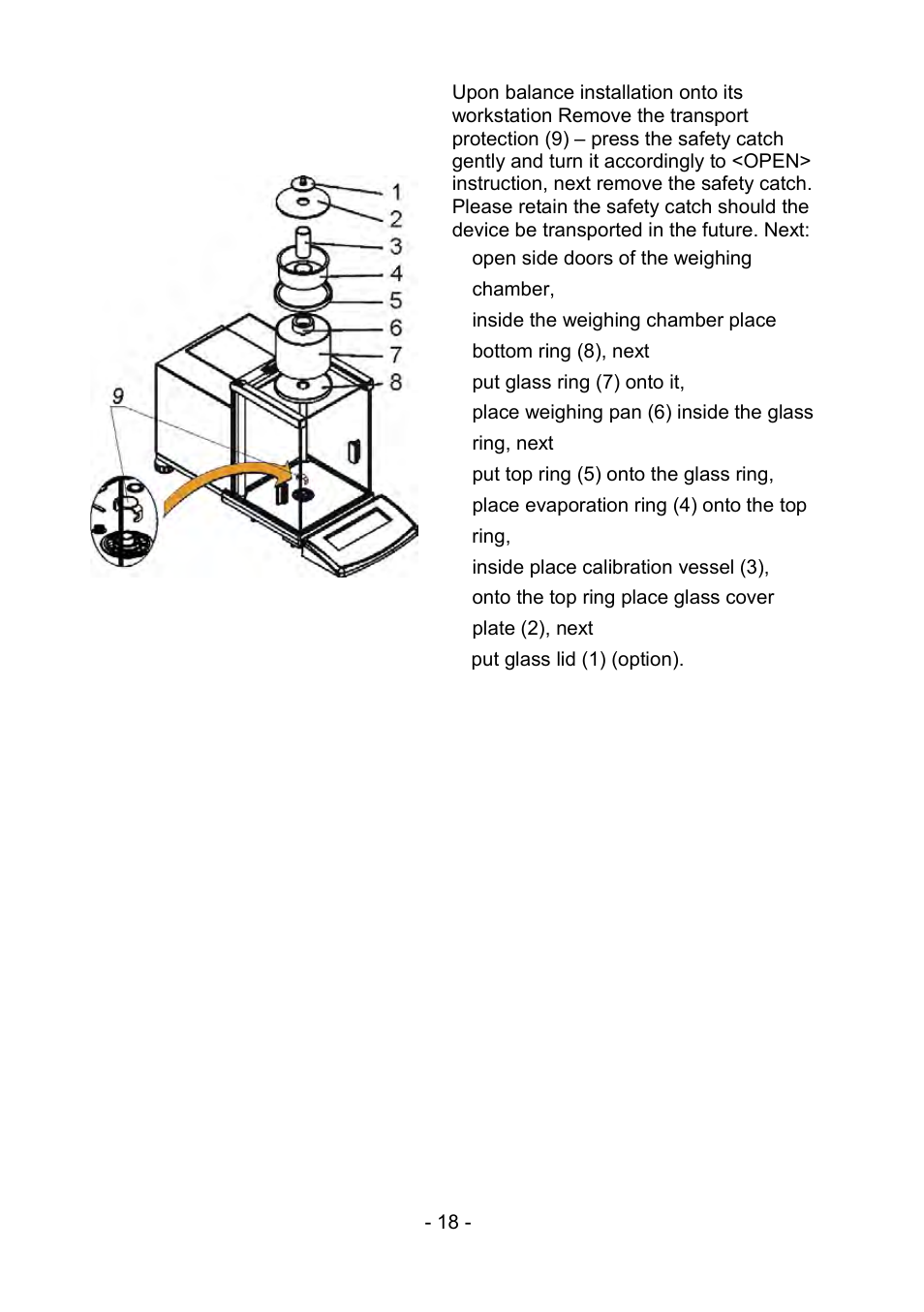 1
2
3
4
5
6
7
8
9

Upon balance installation onto its workstation Remove the transport protection (9) – press the safety catch gently and turn it accordingly to <OPEN> instruction, next remove the safety catch. Please retain the safety catch should the device be transported in the future. Next:

open side doors of the weighing chamber,

inside the weighing chamber place bottom ring (8), next

put glass ring (7) onto it,

place weighing pan (6) inside the glass ring, next

put top ring (5) onto the glass ring,

place evaporation ring (4) onto the top ring,

inside place calibration vessel (3),

onto the top ring place glass cover plate (2), next

put glass lid (1) (option).

- 18 -