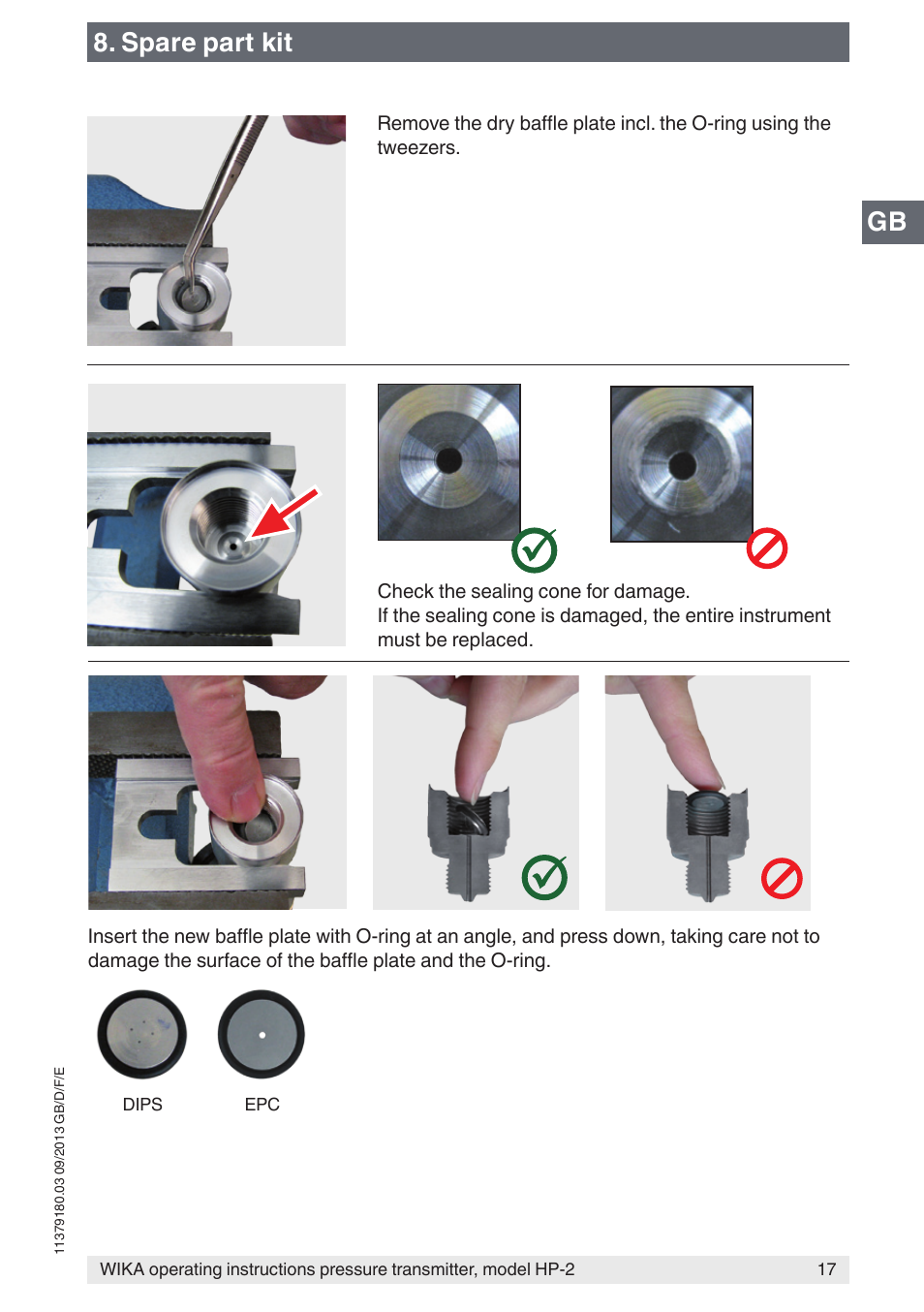 8. Spare part kit

Remove the dry baffle plate incl. the O-ring using the tweezers.

GB

Check the sealing cone for damage.
If the sealing cone is damaged, the entire instrument must be replaced.

Insert the new baffle plate with O-ring at an angle, and press down, taking care not to damage the surface of the baffle plate and the O-ring.

DIPS

EPC

11379180.03 09/2013 GB/D/F/E

WIKA operating instructions pressure transmitter, model HP-2

17