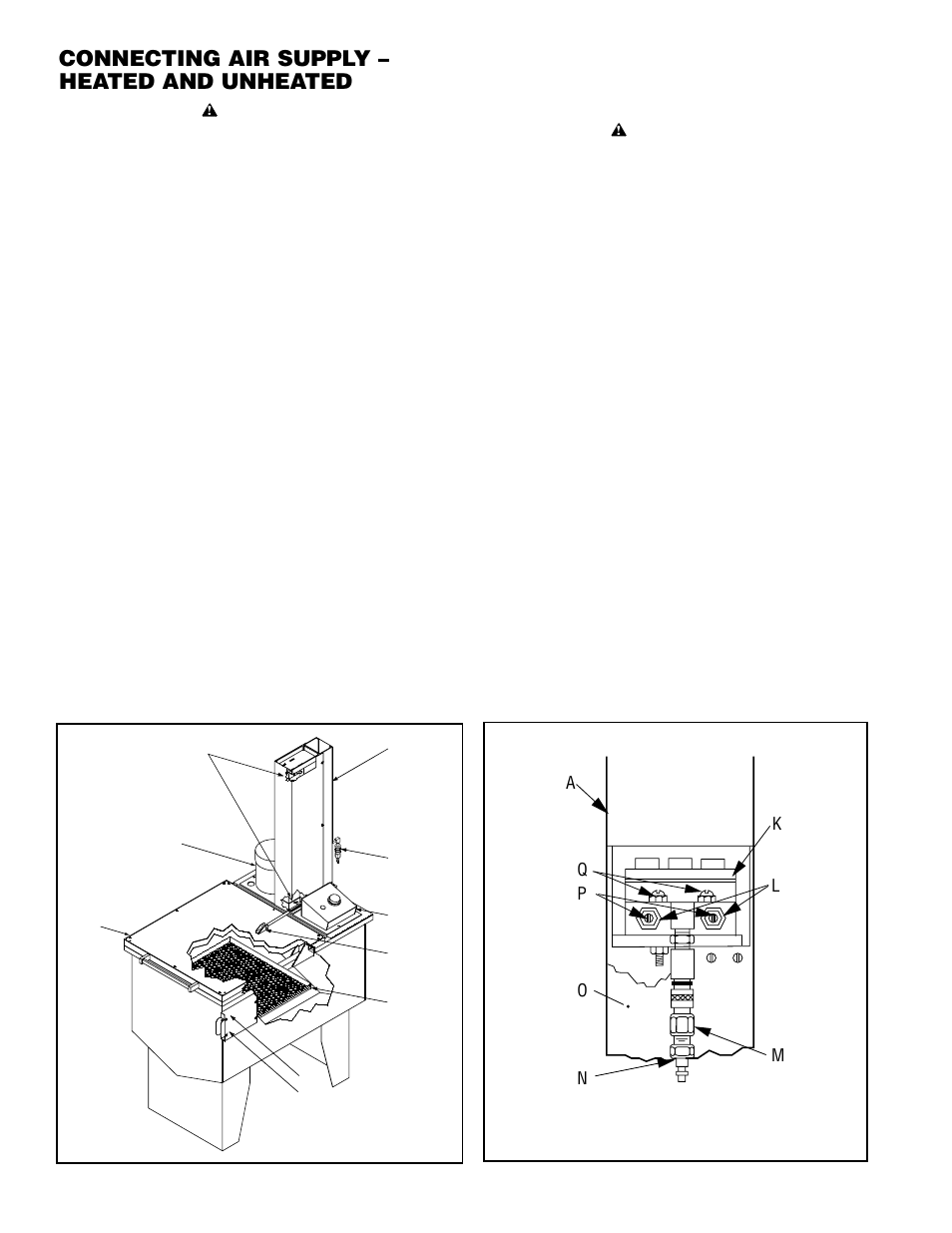 CONNECTING AIR SUPPLY – HEATED AND UNHEATED

A
K
Q
P
L
O
M
N