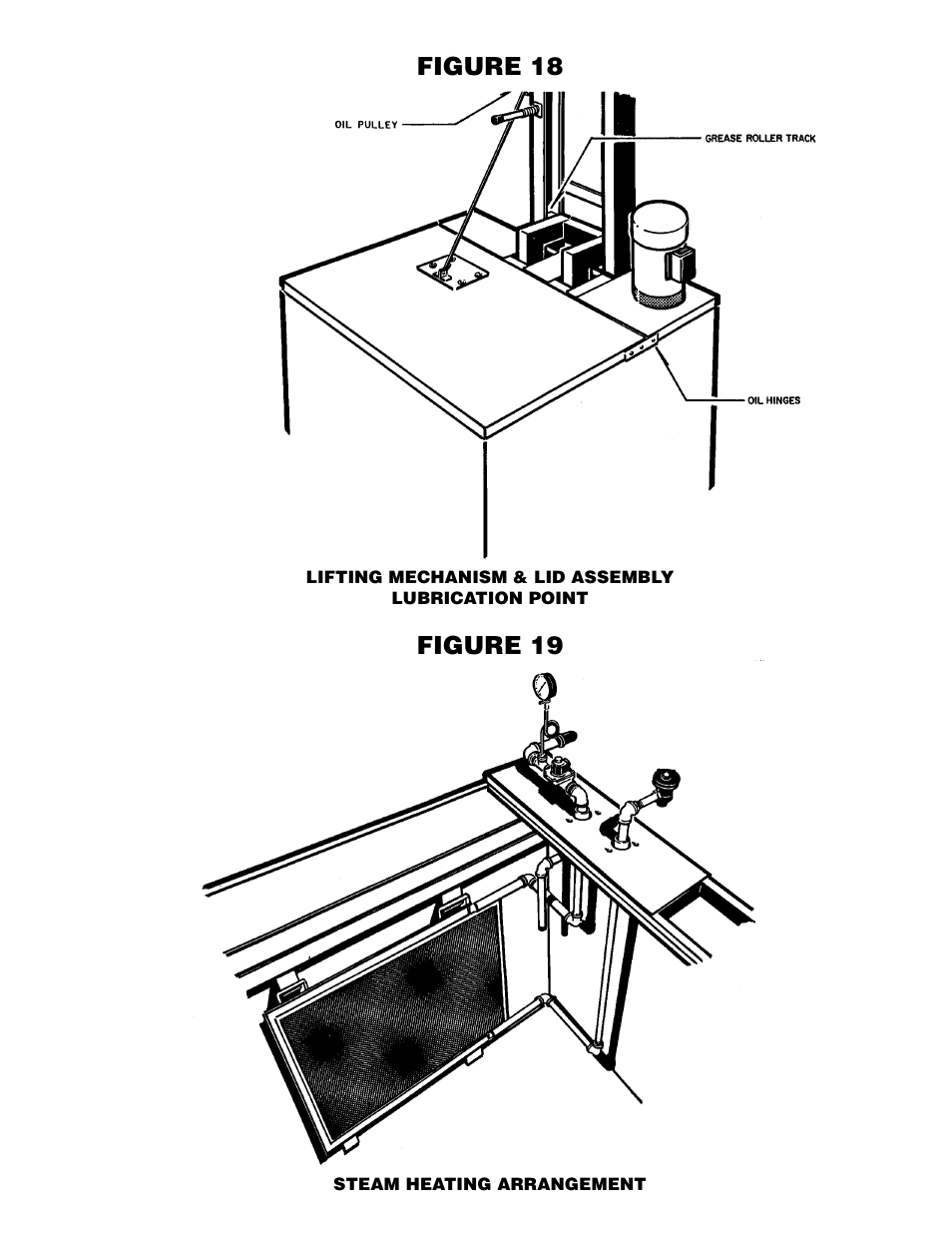 FIGURE 18

OIL PULLEY

GREASE ROLLER TRACK

OIL HINGES

LIFTING MECHANISM & LID ASSEMBLY
LUBRICATION POINT

FIGURE 19

STEAM HEATING ARRANGEMENT