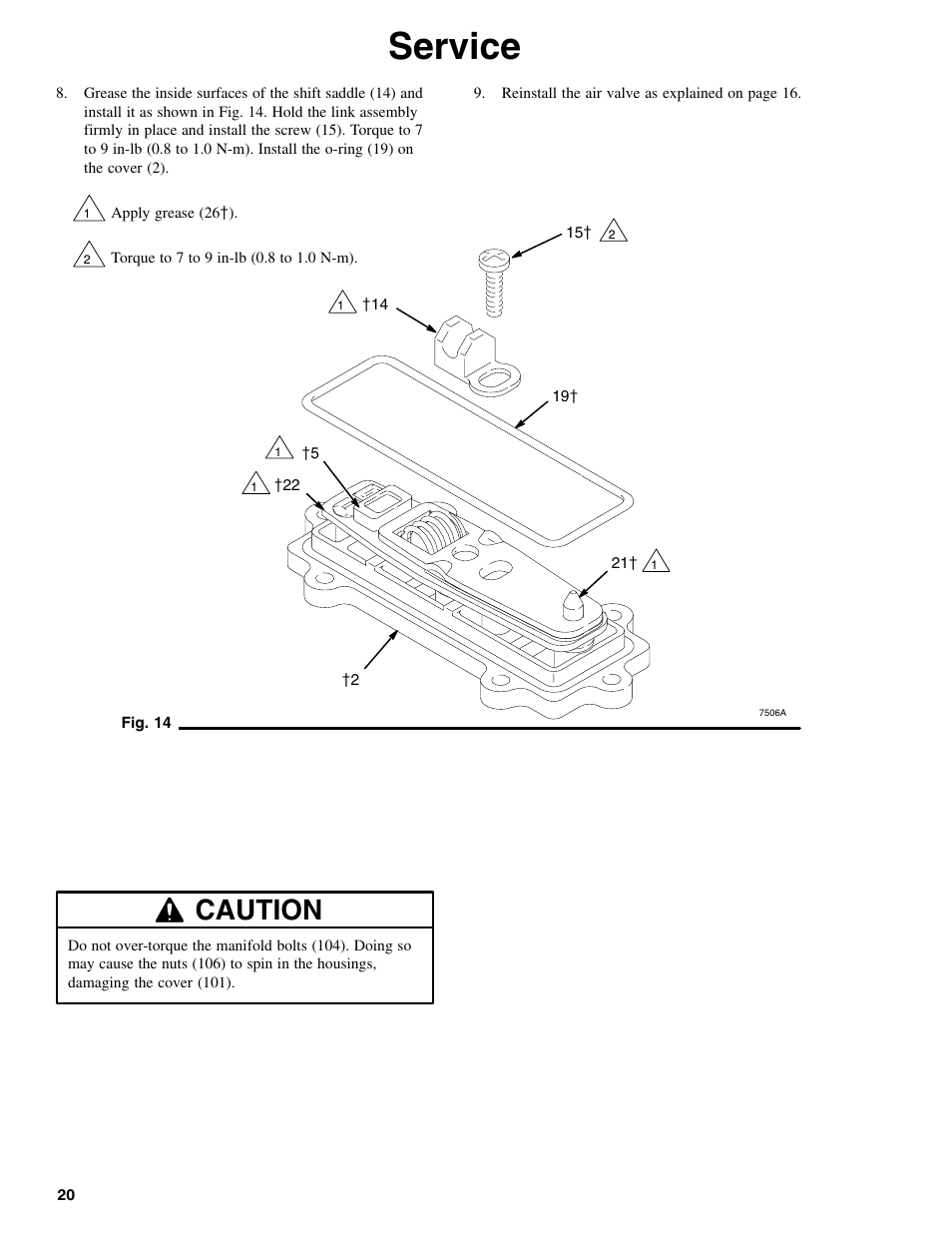 Service

8. Grease the inside surfaces of the shift saddle (14) and install it as shown in Fig. 14. Hold the link assembly firmly in place and install the screw (15). Torque to 7 to 9 in-lb (0.8 to 1.0 N-m). Install the o-ring (19) on the cover (2).

1 Apply grease (26†).

2 Torque to 7 to 9 in-lb (0.8 to 1.0 N-m).

9. Reinstall the air valve as explained on page 16.

15† 2

1 †14

19†

1 †5

1 †22

21† 1

†2

7506A

Fig. 14

CAUTION

Do not over-torque the manifold bolts (104). Doing so may cause the nuts (106) to spin in the housings, damaging the cover (101).

20