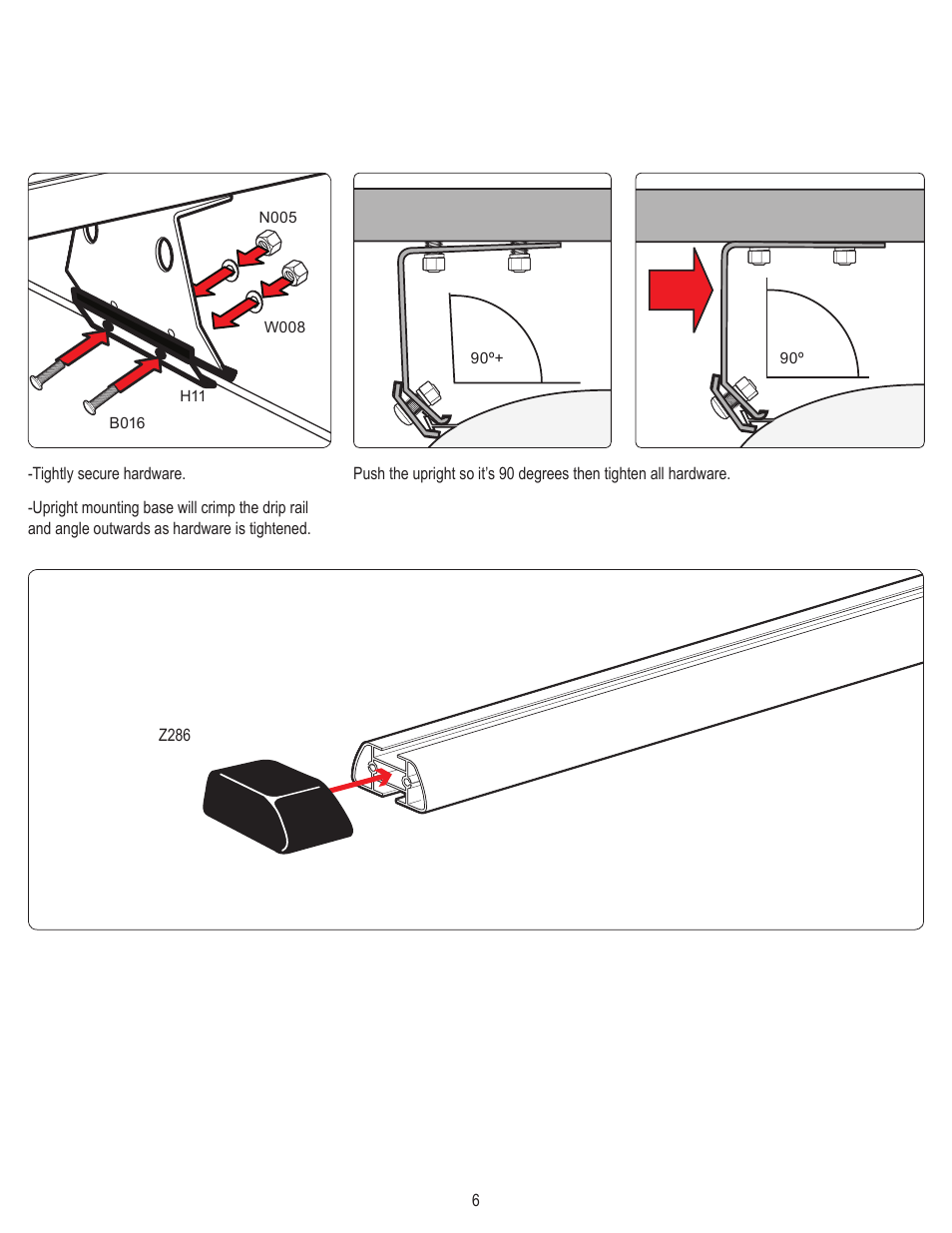 N005

W008

H11

B016

90º+

90º

-Tightly secure hardware.

-Upright mounting base will crimp the drip rail and angle outwards as hardware is tightened.

Push the upright so it's 90 degrees then tighten all hardware.

Z286

6