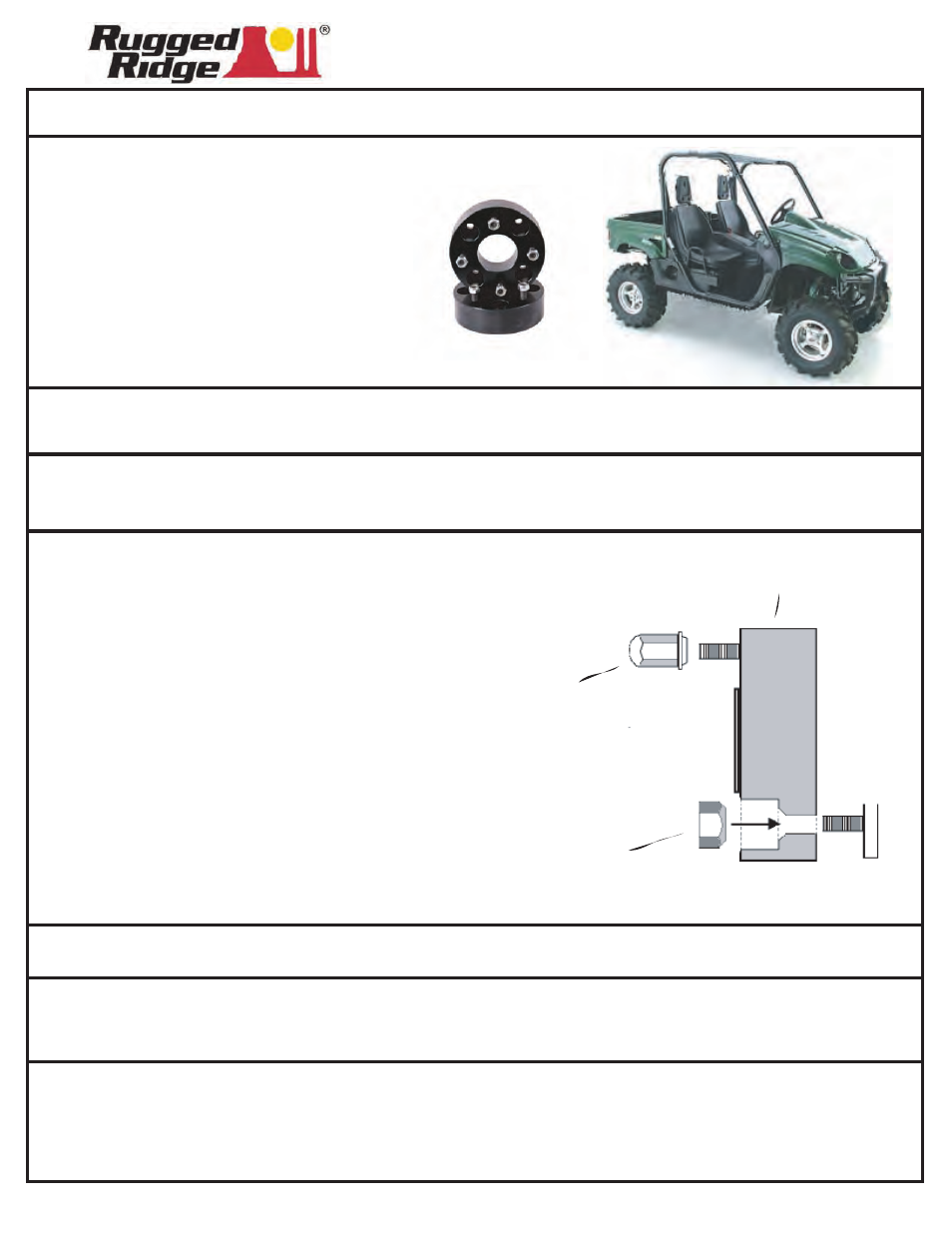 Rugged Ridge®