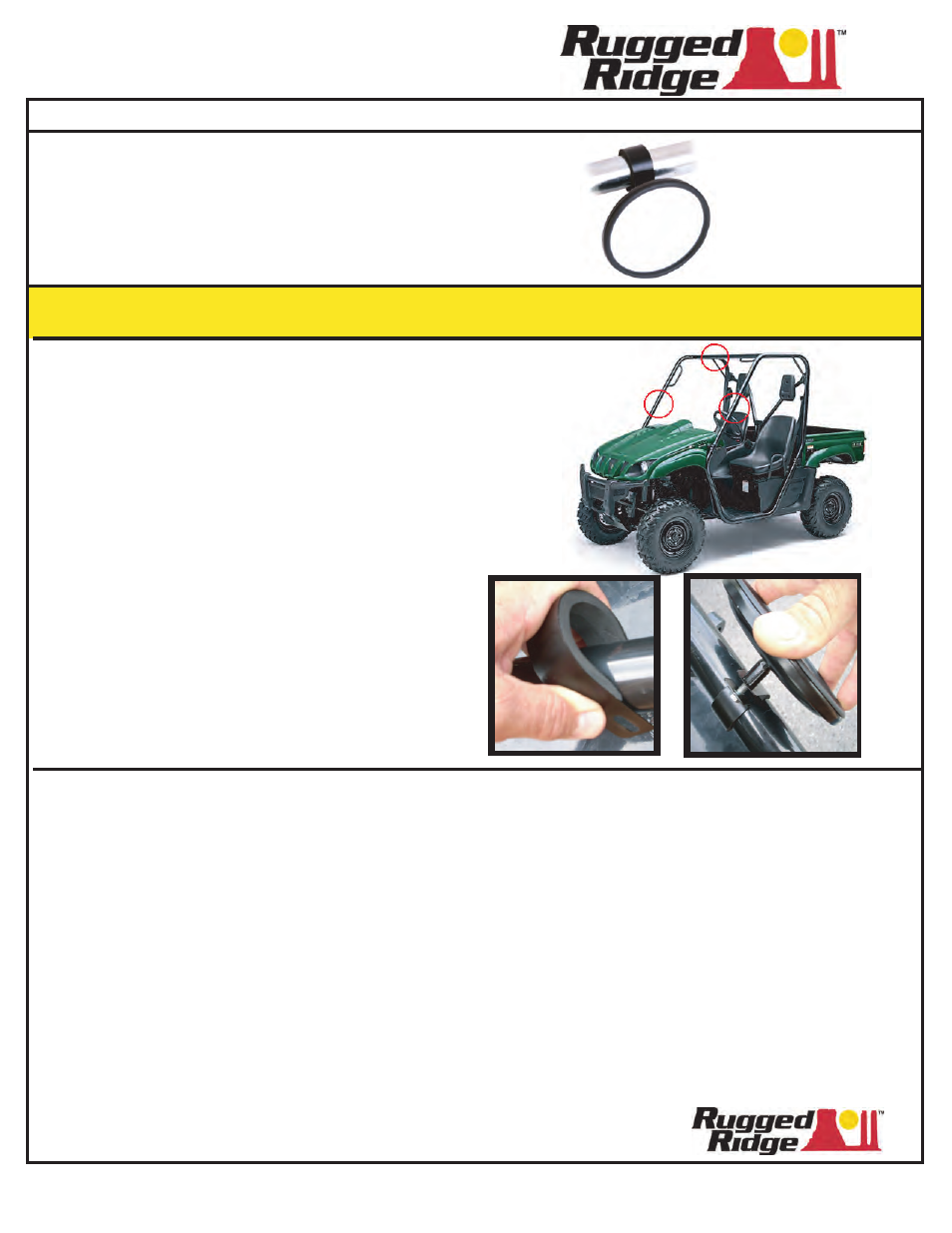 Rugged Ridge™

Rugged Ridge™