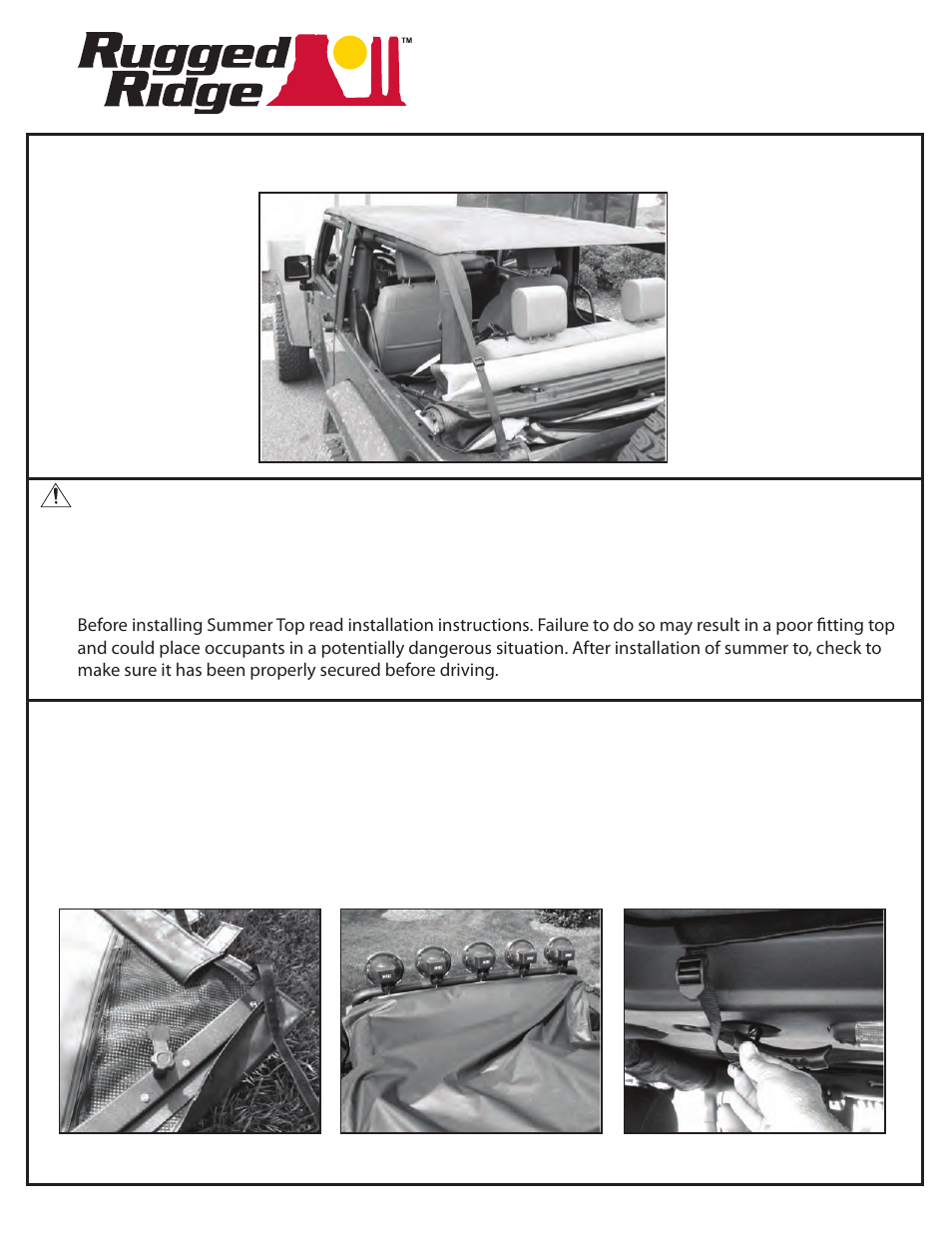 Rugged Ridge™

Before installing Summer Top read installation instructions. Failure to do so may result in a poor fitting top and could place occupants in a potentially dangerous situation. After installation of summer to, check to make sure it has been properly secured before driving.