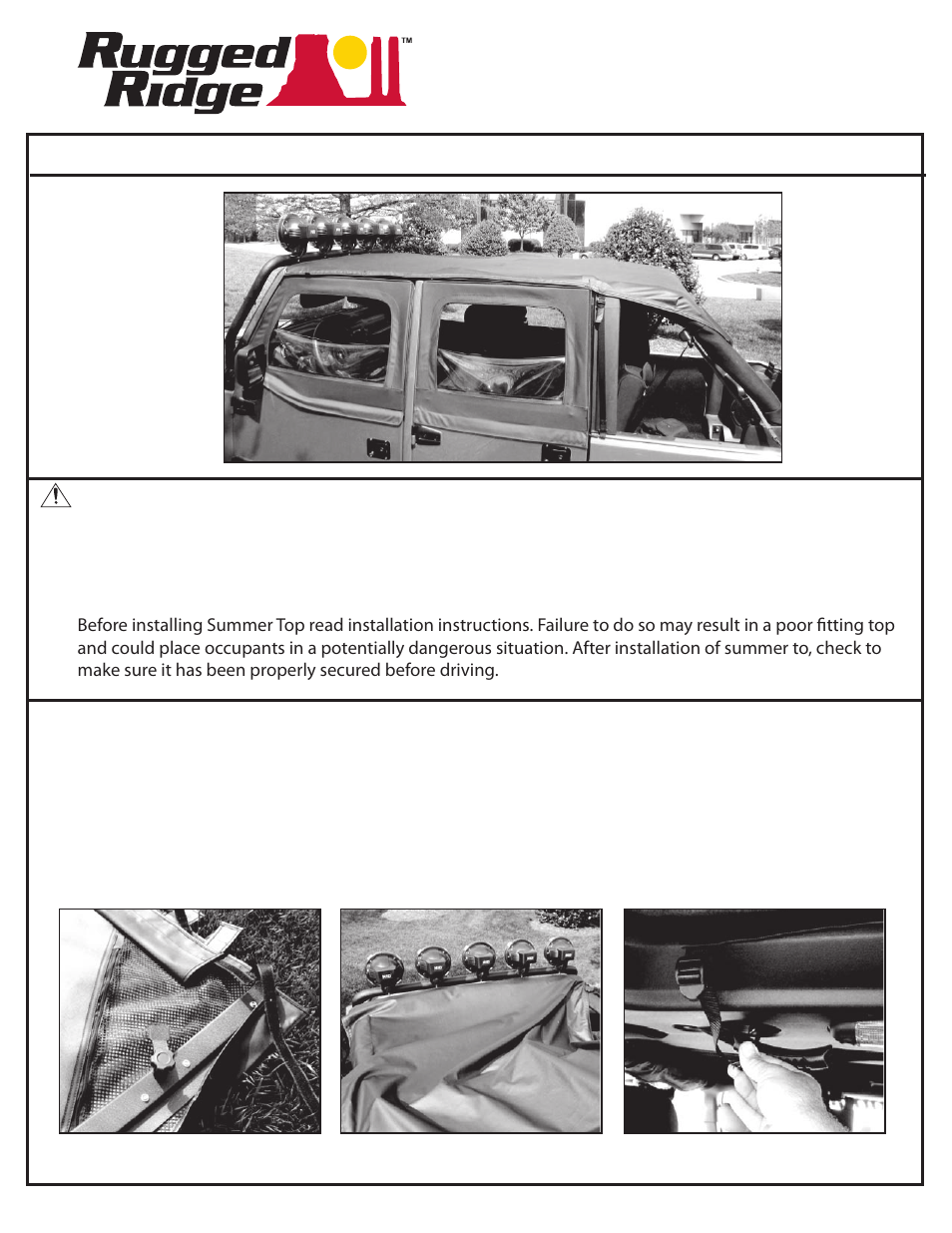 Rugged Ridge™

Before installing Summer Top read installation instructions. Failure to do so may result in a poor fitting top and could place occupants in a potentially dangerous situation. After installation of summer to, check to make sure it has been properly secured before driving.