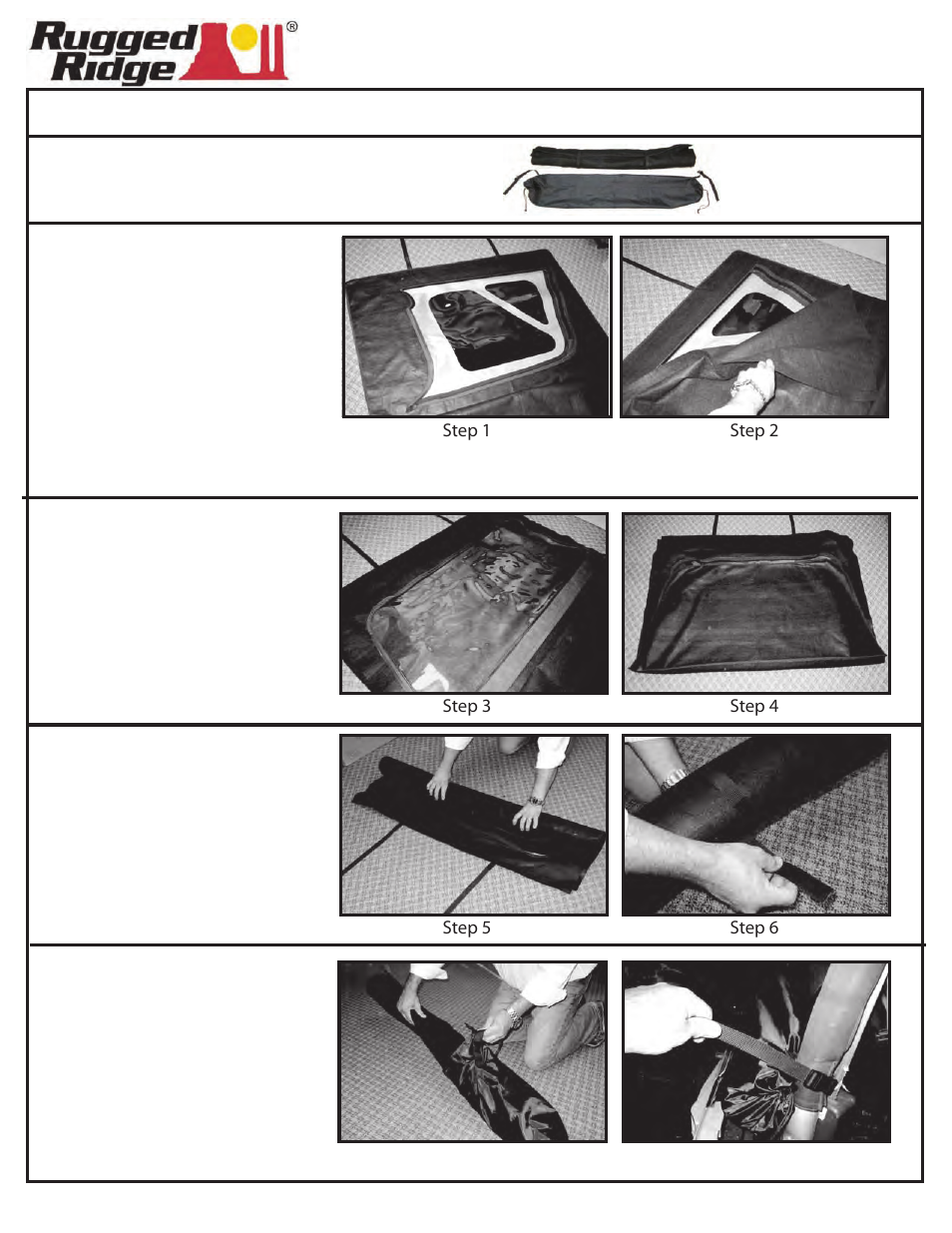 Rugged Ridge®

Step 1

Step 2

Step 3

Step 4

Step 5

Step 6