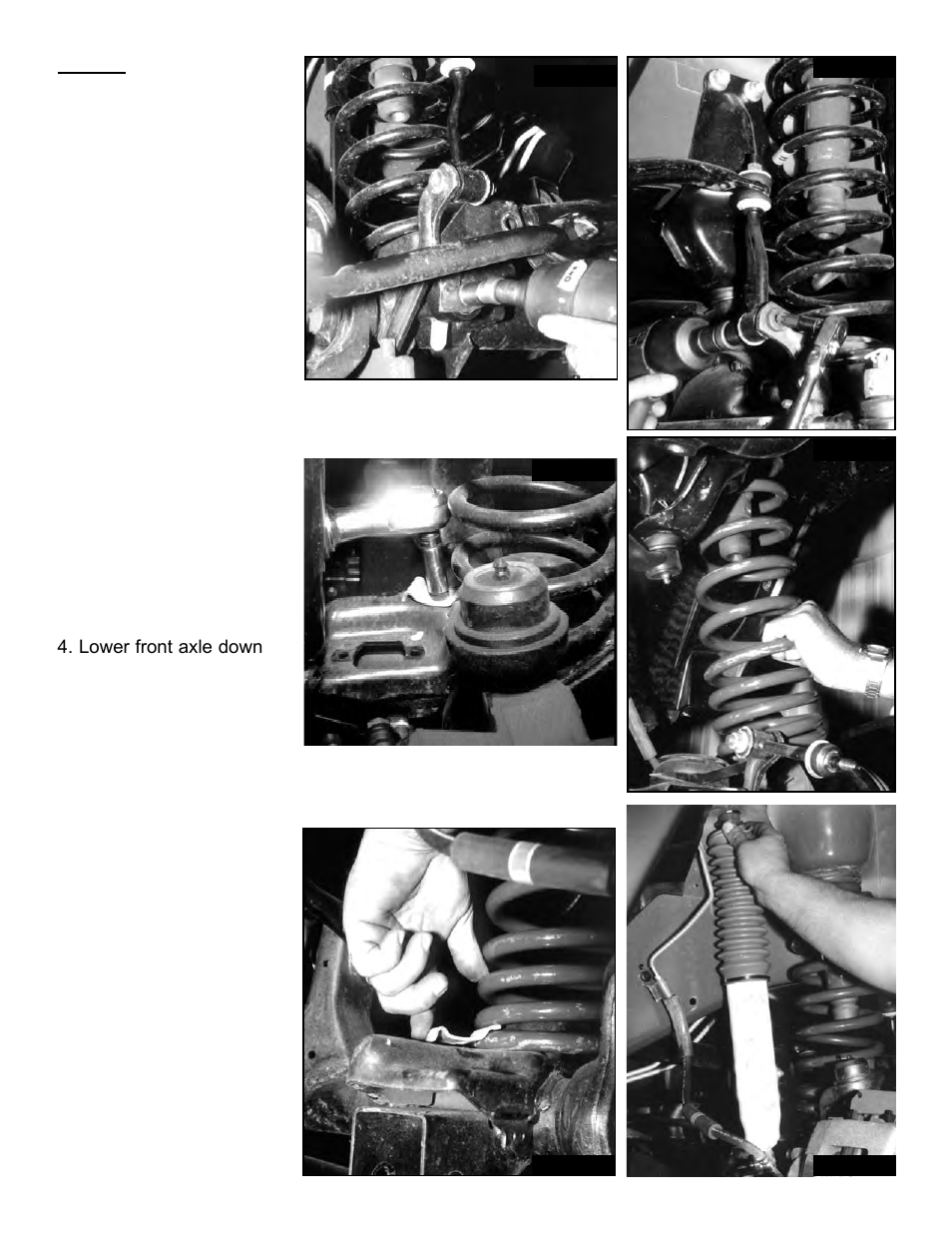 4. Lower front axle down