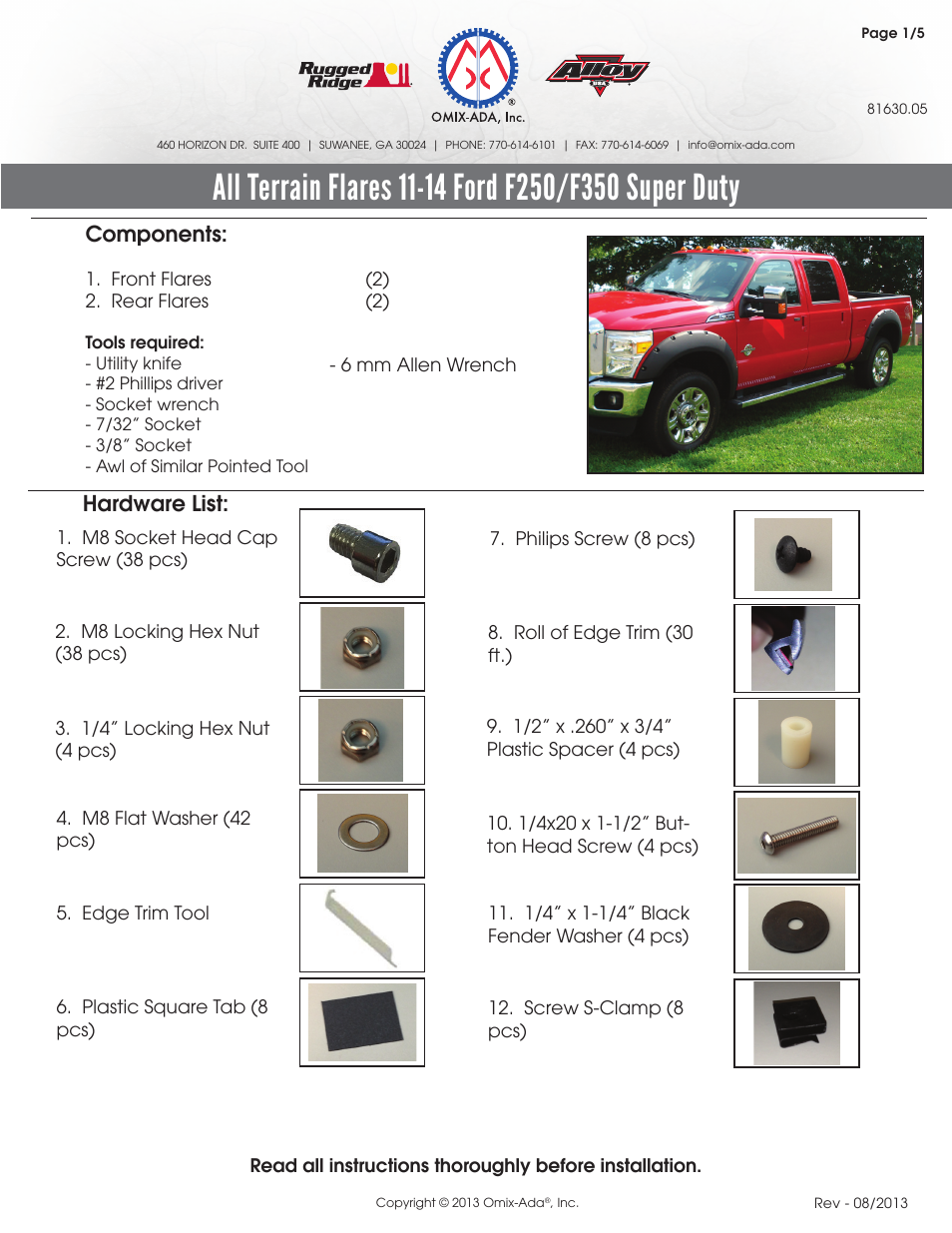 Page 1/5

Rugged Ridge

OMIX-ADA, Inc.

Alloy USA

81630.05

460 HORIZON DR. SUITE 400 | SUWANEE, GA 30024 | PHONE: 770-614-6101 | FAX: 770-614-6069 | info@omix-ada.com

All Terrain Flares 11-14 Ford F250/F350 Super Duty

Components:

1. Front Flares (2)
2. Rear Flares (2)

Tools required:
- Utility knife
- #2 Phillips driver
- Socket wrench
- 7/32" Socket
- 3/8" Socket
- Awl of Similar Pointed Tool

- 6 mm Allen Wrench

Hardware List:

1. M8 Socket Head Cap Screw (38 pcs)

2. M8 Locking Hex Nut (38 pcs)

3. 1/4" Locking Hex Nut (4 pcs)

4. M8 Flat Washer (42 pcs)

5. Edge Trim Tool

6. Plastic Square Tab (8 pcs)

7. Philips Screw (8 pcs)

8. Roll of Edge Trim (30 ft.)

9. 1/2" x .260" x 3/4" Plastic Spacer (4 pcs)

10. 1/4x20 x 1-1/2" Button Head Screw (4 pcs)

11. 1/4" x 1-1/4" Black Fender Washer (4 pcs)

12. Screw S-Clamp (8 pcs)

Read all instructions thoroughly before installation.

Copyright © 2013 Omix-Ada®, Inc.

Rev - 08/2013