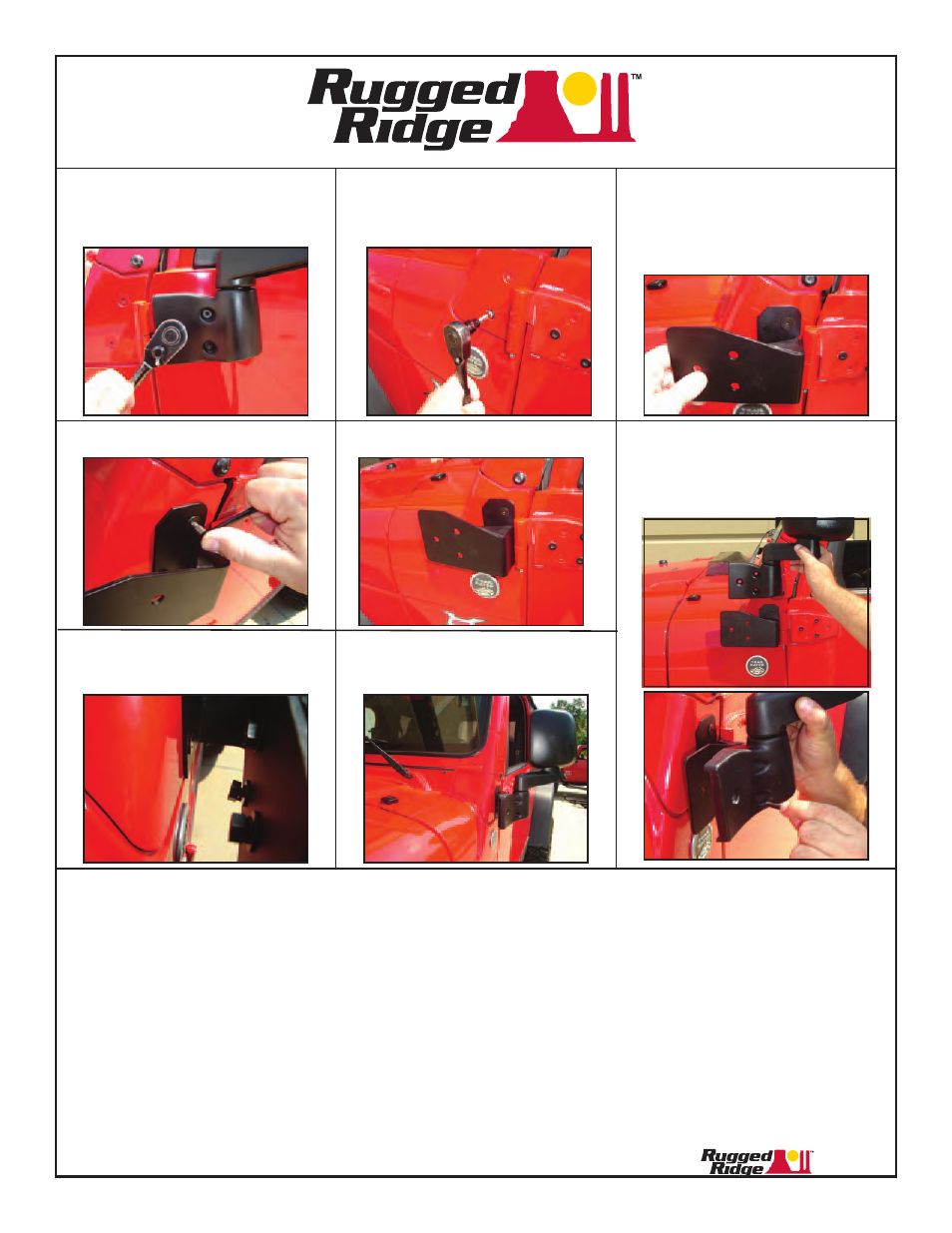 Rugged Ridge™

Rugged Ridge™