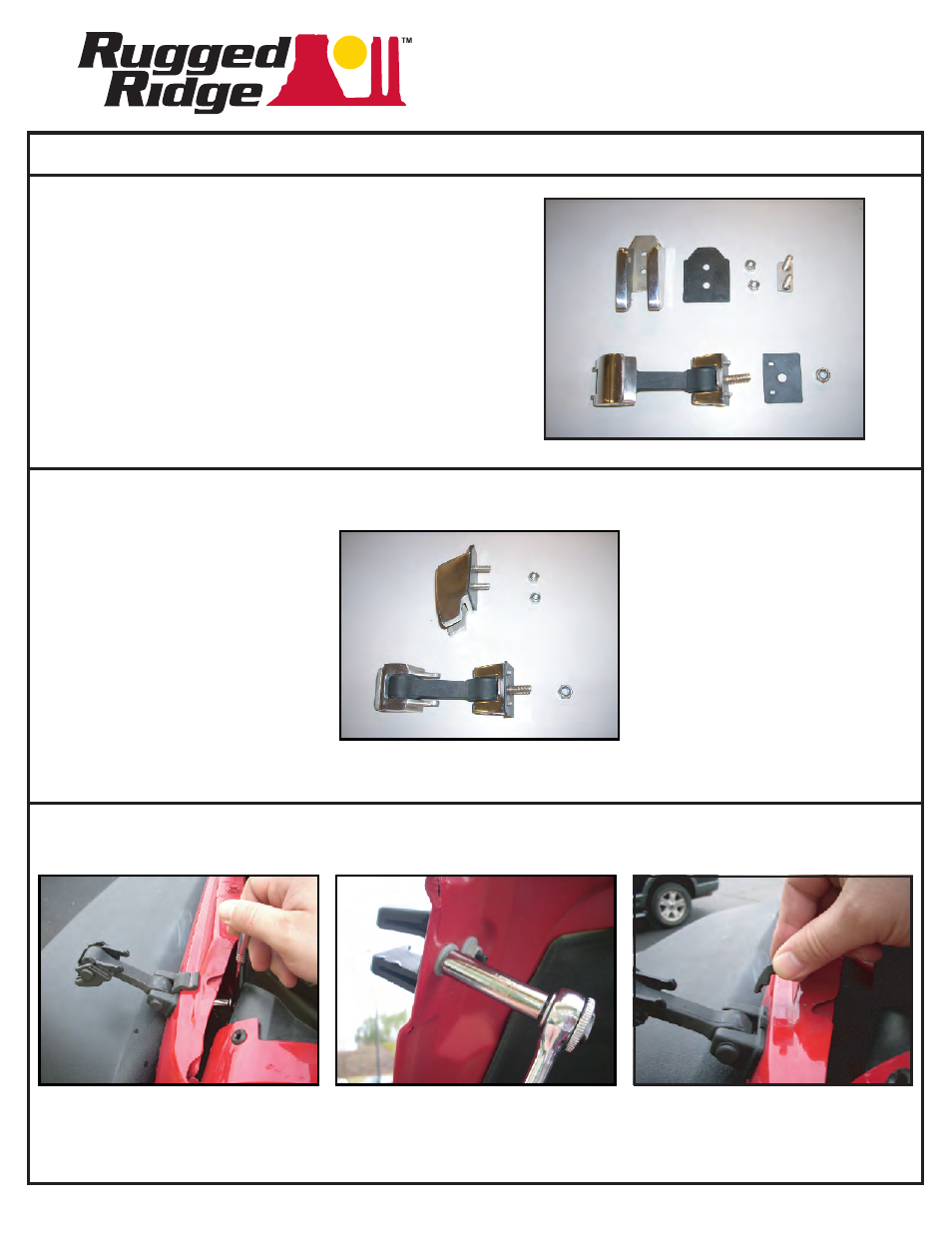 Rugged Ridge™