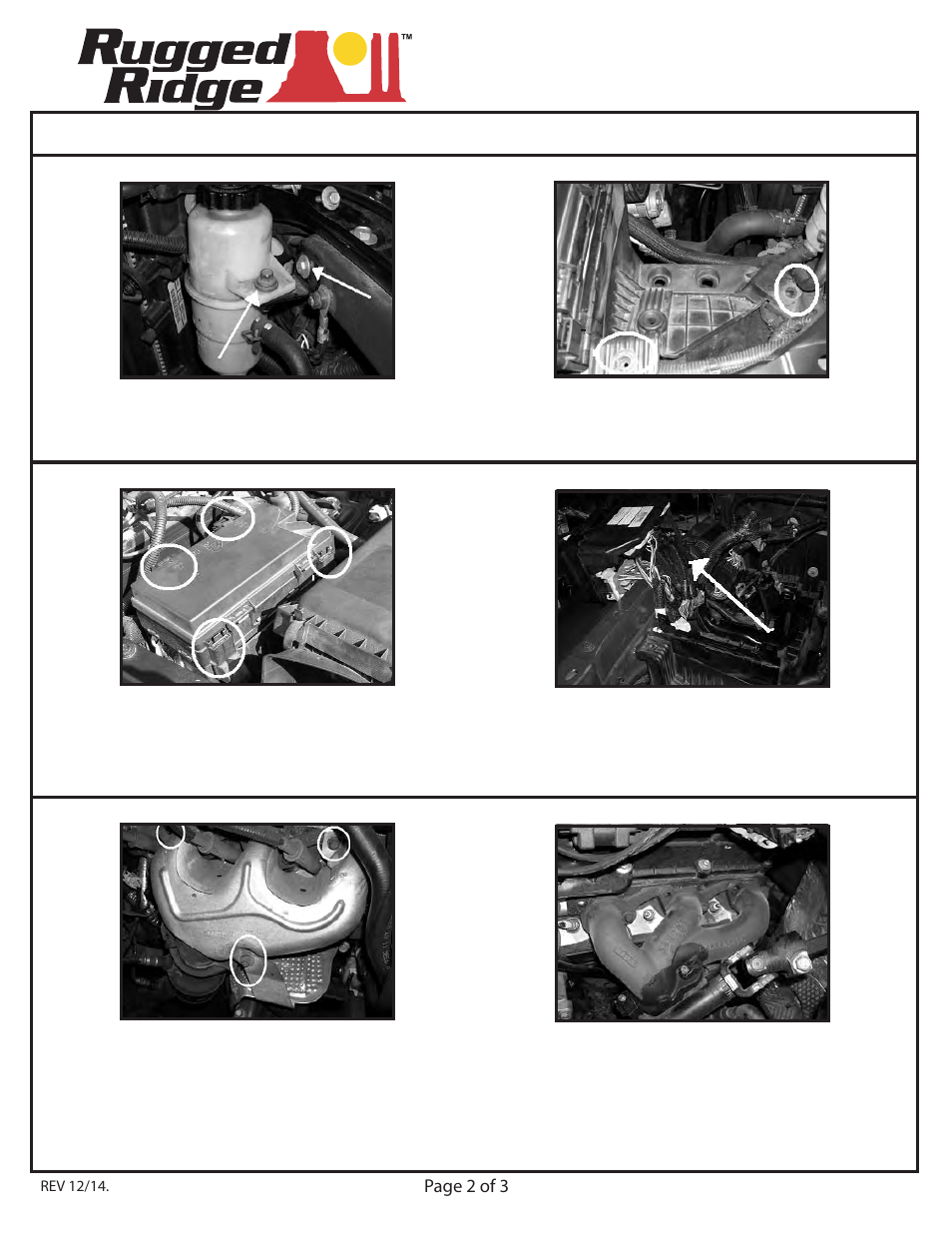 Rugged Ridge™

REV 12/14.

Page 2 of 3