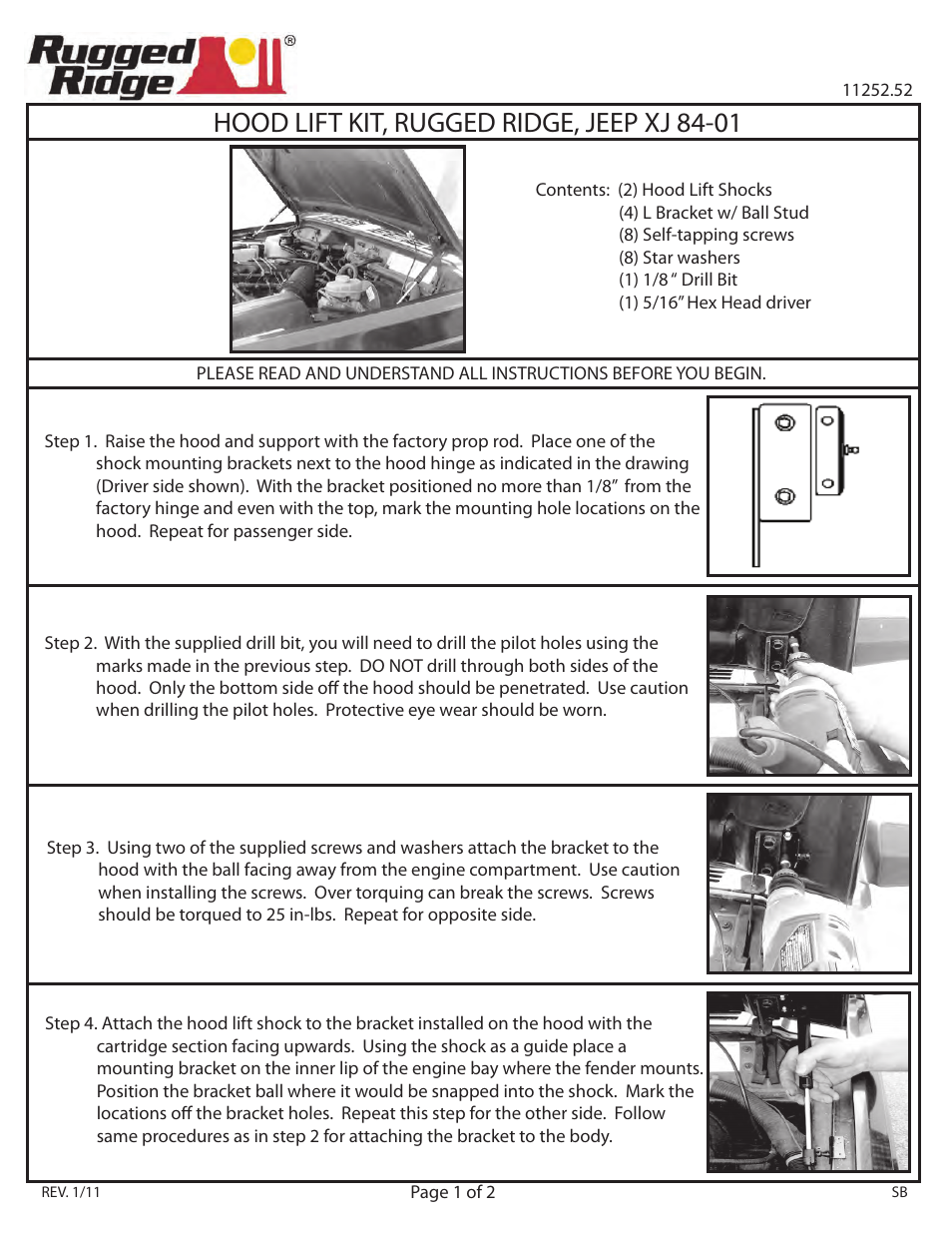 Rugged Ridge®

11252.52

HOOD LIFT KIT, RUGGED RIDGE, JEEP XJ 84-01

Contents: (2) Hood Lift Shocks
(4) L Bracket w/ Ball Stud
(8) Self-tapping screws
(8) Star washers
(1) 1/8 " Drill Bit
(1) 5/16" Hex Head driver

PLEASE READ AND UNDERSTAND ALL INSTRUCTIONS BEFORE YOU BEGIN.

Step 1. Raise the hood and support with the factory prop rod. Place one of the shock mounting brackets next to the hood hinge as indicated in the drawing (Driver side shown). With the bracket positioned no more than 1/8" from the factory hinge and even with the top, mark the mounting hole locations on the hood. Repeat for passenger side.

Step 2. With the supplied drill bit, you will need to drill the pilot holes using the marks made in the previous step. DO NOT drill through both sides of the hood. Only the bottom side off the hood should be penetrated. Use caution when drilling the pilot holes. Protective eye wear should be worn.

Step 3. Using two of the supplied screws and washers attach the bracket to the hood with the ball facing away from the engine compartment. Use caution when installing the screws. Over torquing can break the screws. Screws should be torqued to 25 in-lbs. Repeat for opposite side.

Step 4. Attach the hood lift shock to the bracket installed on the hood with the cartridge section facing upwards. Using the shock as a guide place a mounting bracket on the inner lip of the engine bay where the fender mounts. Position the bracket ball where it would be snapped into the shock. Mark the locations off the bracket holes. Repeat this step for the other side. Follow same procedures as in step 2 for attaching the bracket to the body.

REV. 1/11

Page 1 of 2

SB