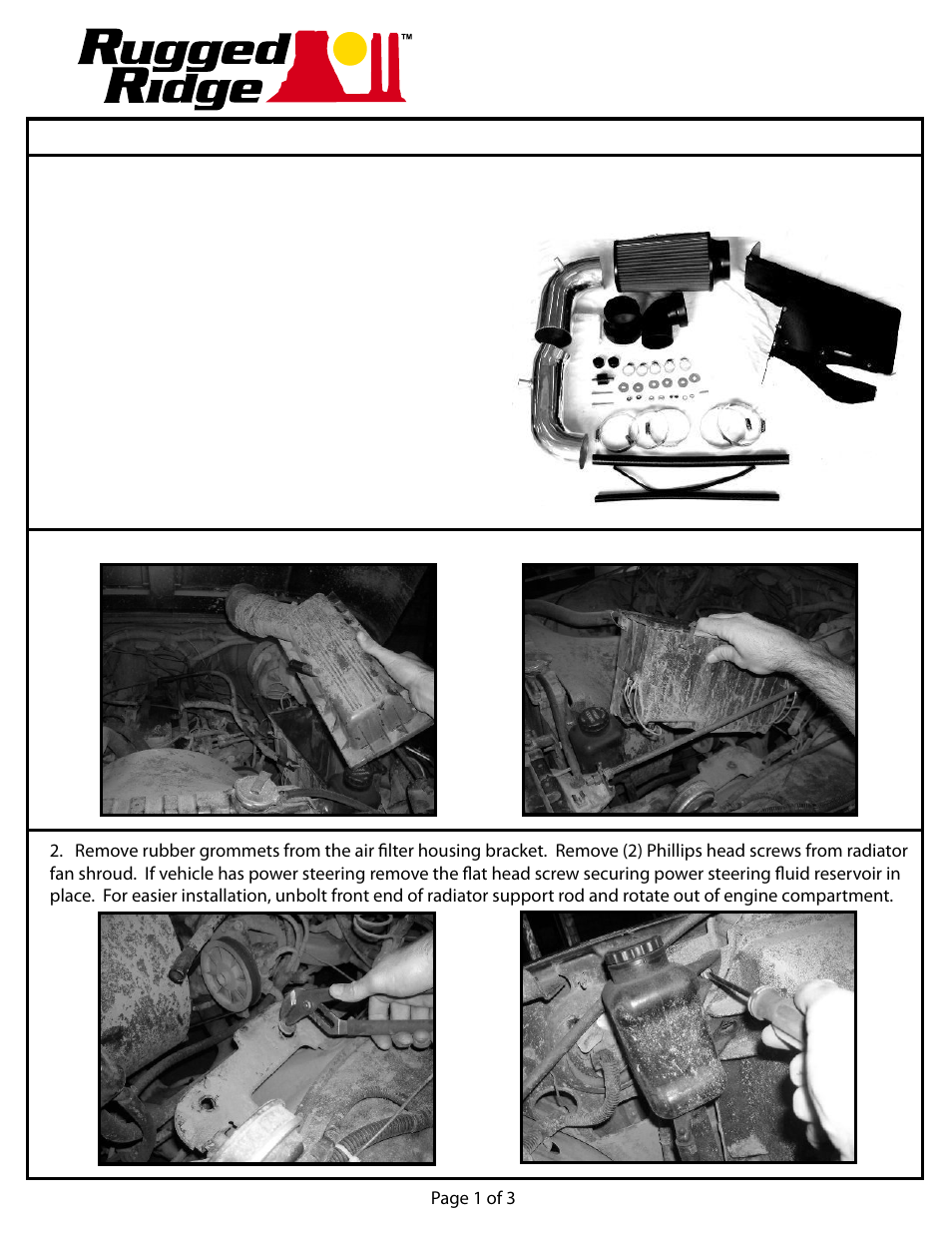 Rugged Ridge™

2. Remove rubber grommets from the air filter housing bracket. Remove (2) Phillips head screws from radiator fan shroud. If vehicle has power steering remove the flat head screw securing power steering fluid reservoir in place. For easier installation, unbolt front end of radiator support rod and rotate out of engine compartment.

Page 1 of 3