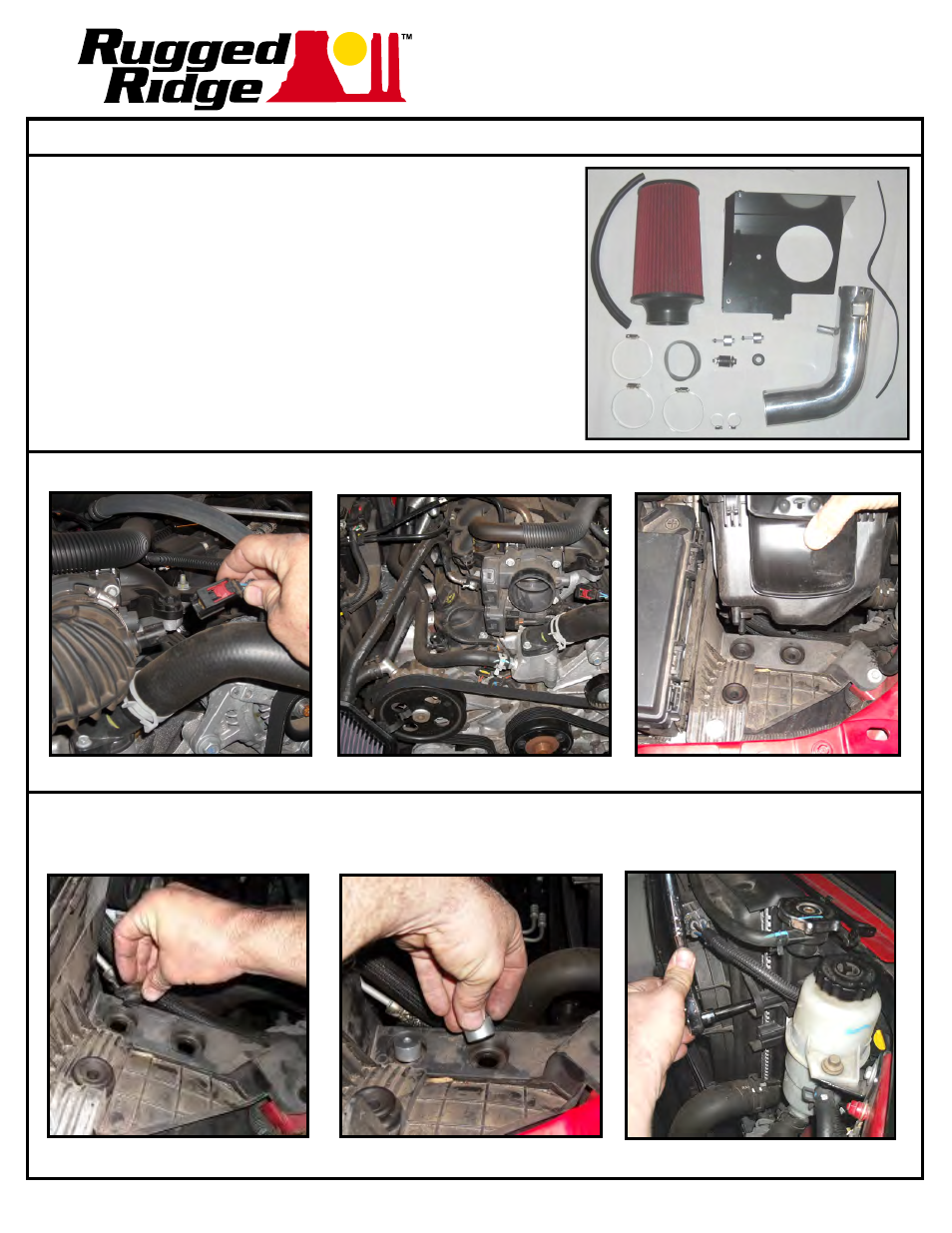 Rugged Ridge™