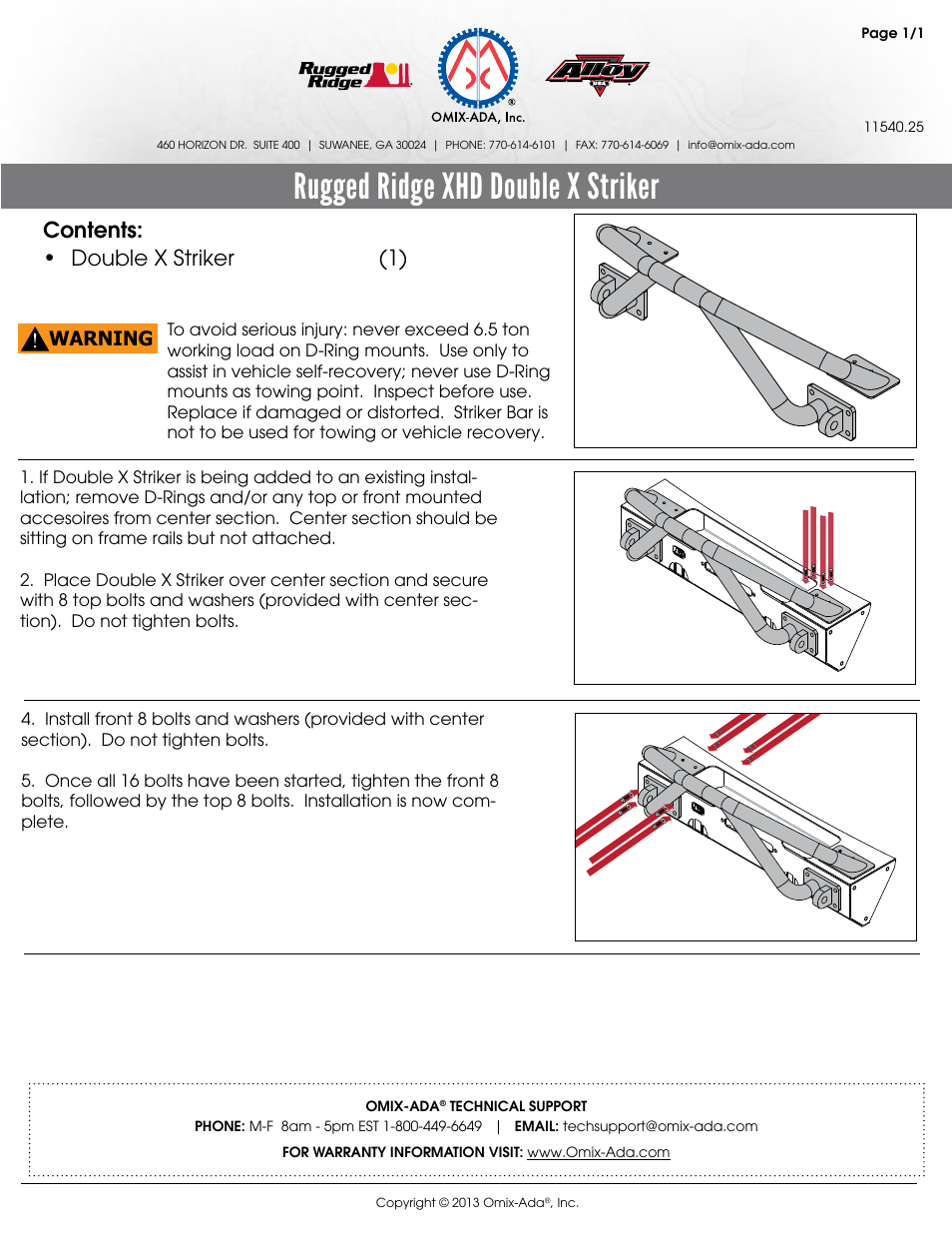 Page 1/1

Rugged Ridge

OMIX-ADA, Inc.

Alloy USA

11540.25

460 HORIZON DR. SUITE 400 | SUWANEE, GA 30024 | PHONE: 770-614-6101 | FAX: 770-614-6069 | info@omix-ada.com

Rugged Ridge XHD Double X Striker

Contents:
• Double X Striker (1)

WARNING To avoid serious injury: never exceed 6.5 ton working load on D-Ring mounts. Use only to assist in vehicle self-recovery; never use D-Ring mounts as towing point. Inspect before use. Replace if damaged or distorted. Striker Bar is not to be used for towing or vehicle recovery.

1. If Double X Striker is being added to an existing installation; remove D-Rings and/or any top or front mounted accesoires from center section. Center section should be sitting on frame rails but not attached.

2. Place Double X Striker over center section and secure with 8 top bolts and washers (provided with center section). Do not tighten bolts.

4. Install front 8 bolts and washers (provided with center section). Do not tighten bolts.

5. Once all 16 bolts have been started, tighten the front 8 bolts, followed by the top 8 bolts. Installation is now complete.

OMIX-ADA® TECHNICAL SUPPORT
PHONE: M-F 8am - 5pm EST 1-800-449-6649 | EMAIL: techsupport@omix-ada.com
FOR WARRANTY INFORMATION VISIT: www.Omix-Ada.com

Copyright © 2013 Omix-Ada®, Inc.