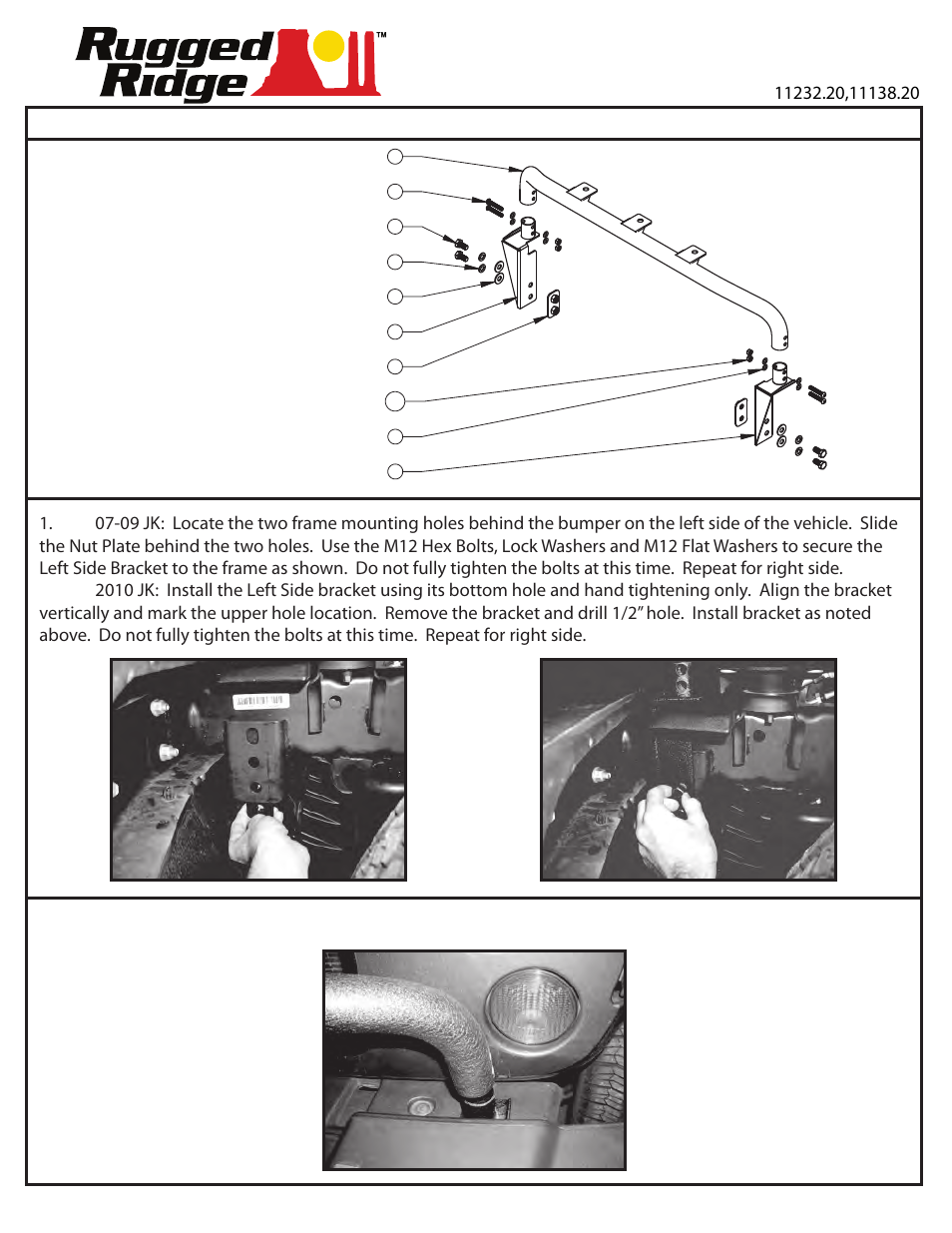 Rugged Ridge™

11232.20,11138.20

1. 07-09 JK: Locate the two frame mounting holes behind the bumper on the left side of the vehicle. Slide the Nut Plate behind the two holes. Use the M12 Hex Bolts, Lock Washers and M12 Flat Washers to secure the Left Side Bracket to the frame as shown. Do not fully tighten the bolts at this time. Repeat for right side.
2010 JK: Install the Left Side bracket using its bottom hole and hand tightening only. Align the bracket vertically and mark the upper hole location. Remove the bracket and drill 1/2" hole. Install bracket as noted above. Do not fully tighten the bolts at this time. Repeat for right side.