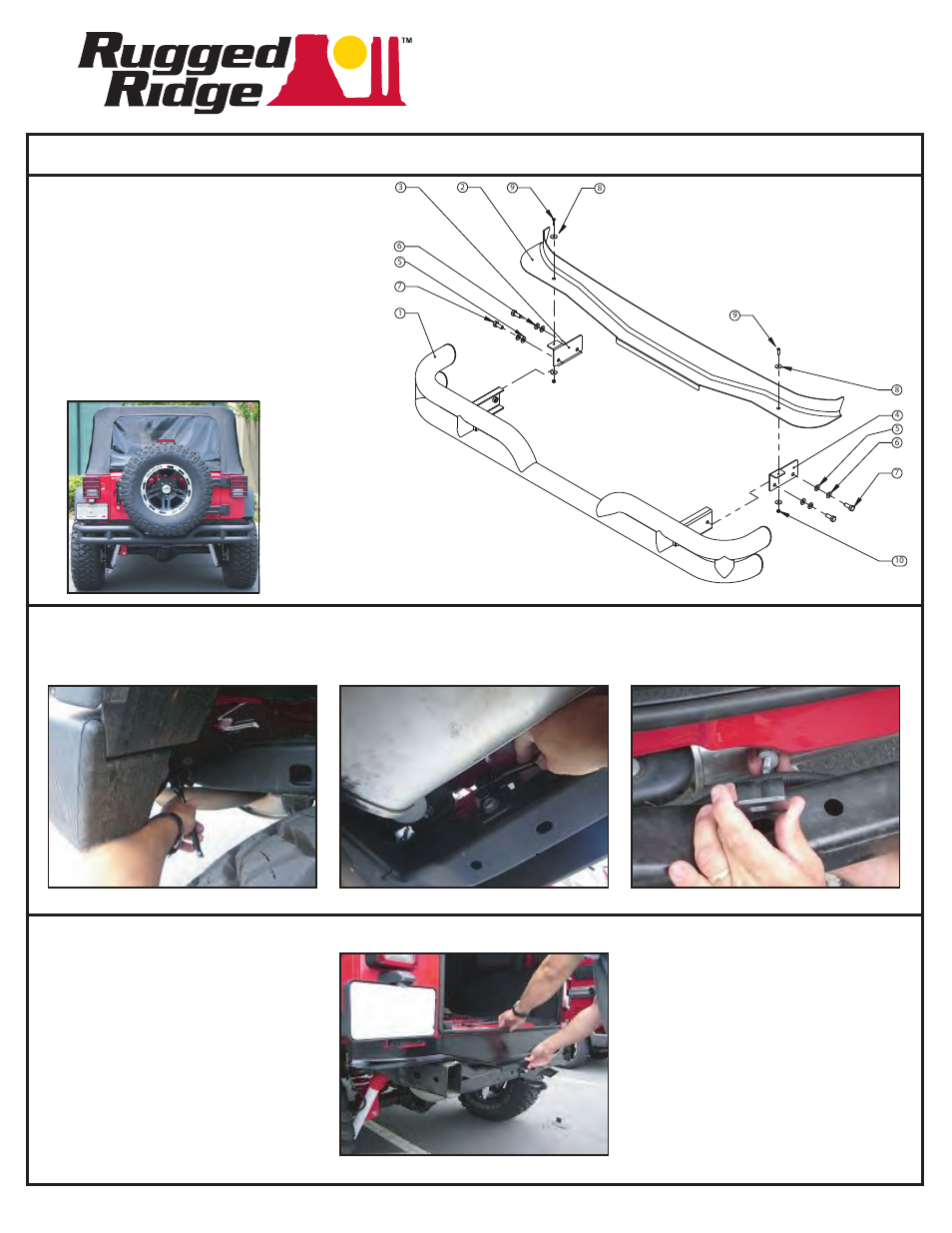 Rugged Ridge™

3 2 9 8

6
5
7
1

9

8

4
5
6
7

10