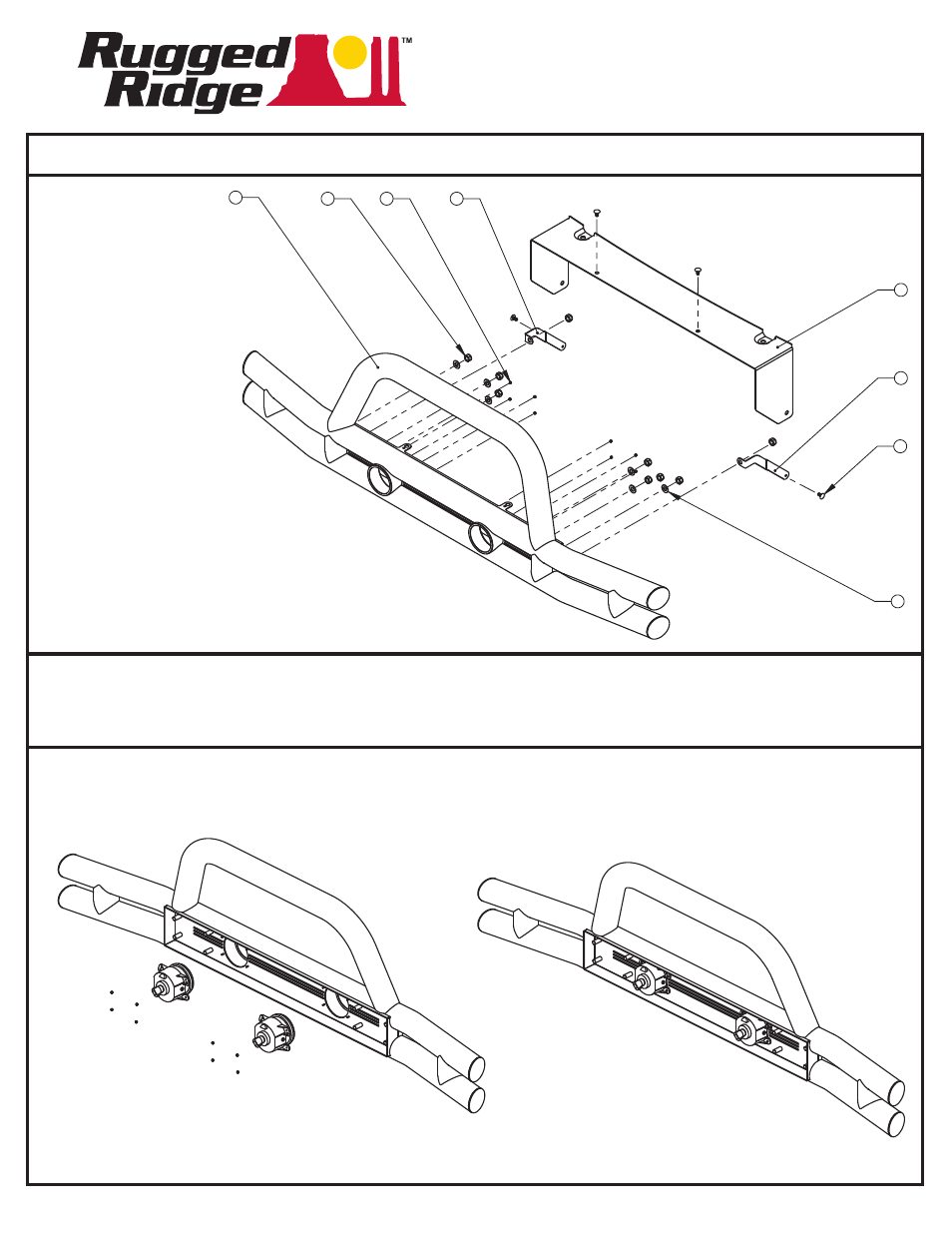 Rugged Ridge™