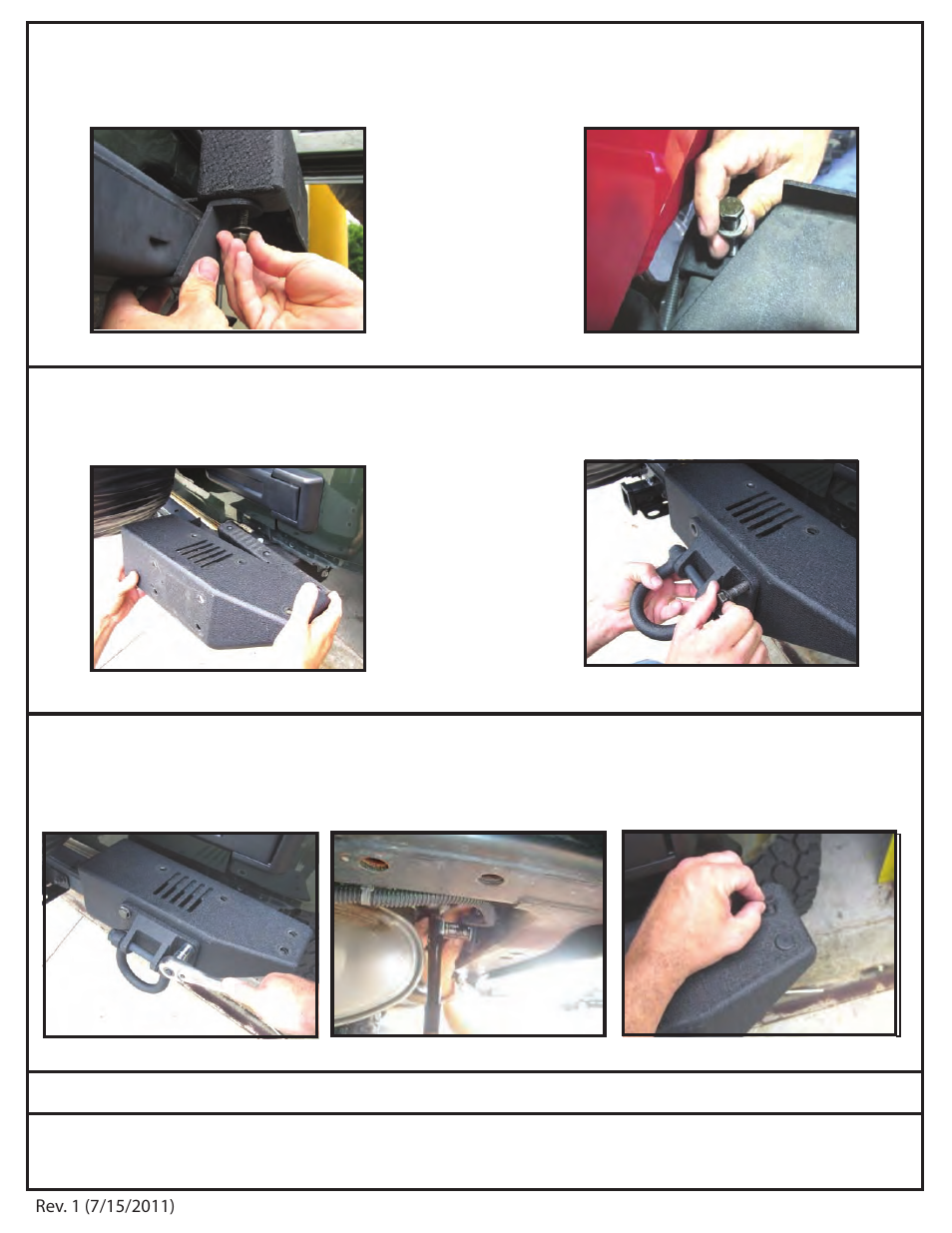 Rev. 1 (7/15/2011)