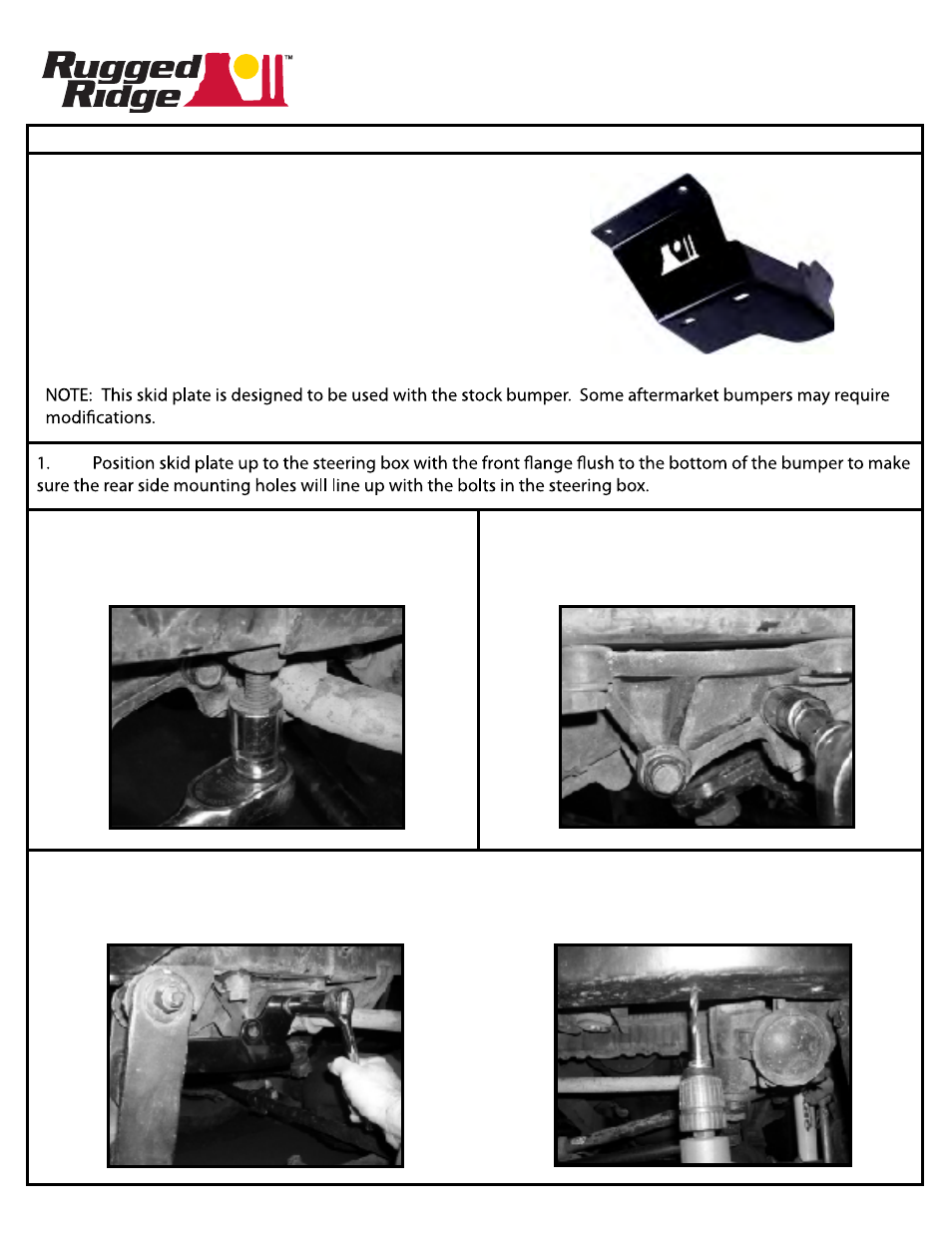 Rugged Ridge™

NOTE: This skid plate is designed to be used with the stock bumper. Some aftermarket bumpers may require modifications.

1. Position skid plate up to the steering box with the front flange flush to the bottom of the bumper to make sure the rear side mounting holes will line up with the bolts in the steering box.