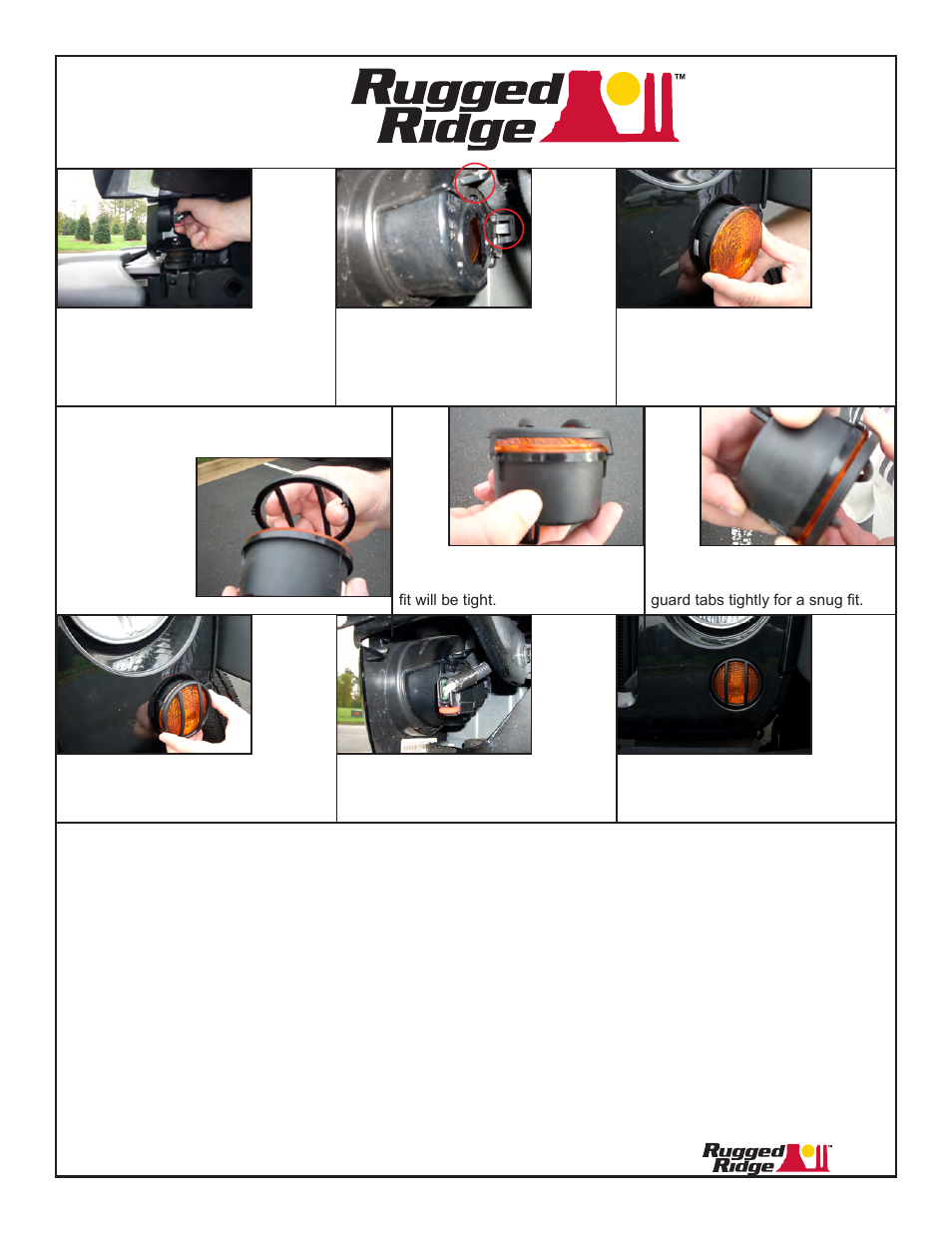 Rugged Ridge™

fit will be tight.

guard tabs tightly for a snug fit.

Rugged Ridge™