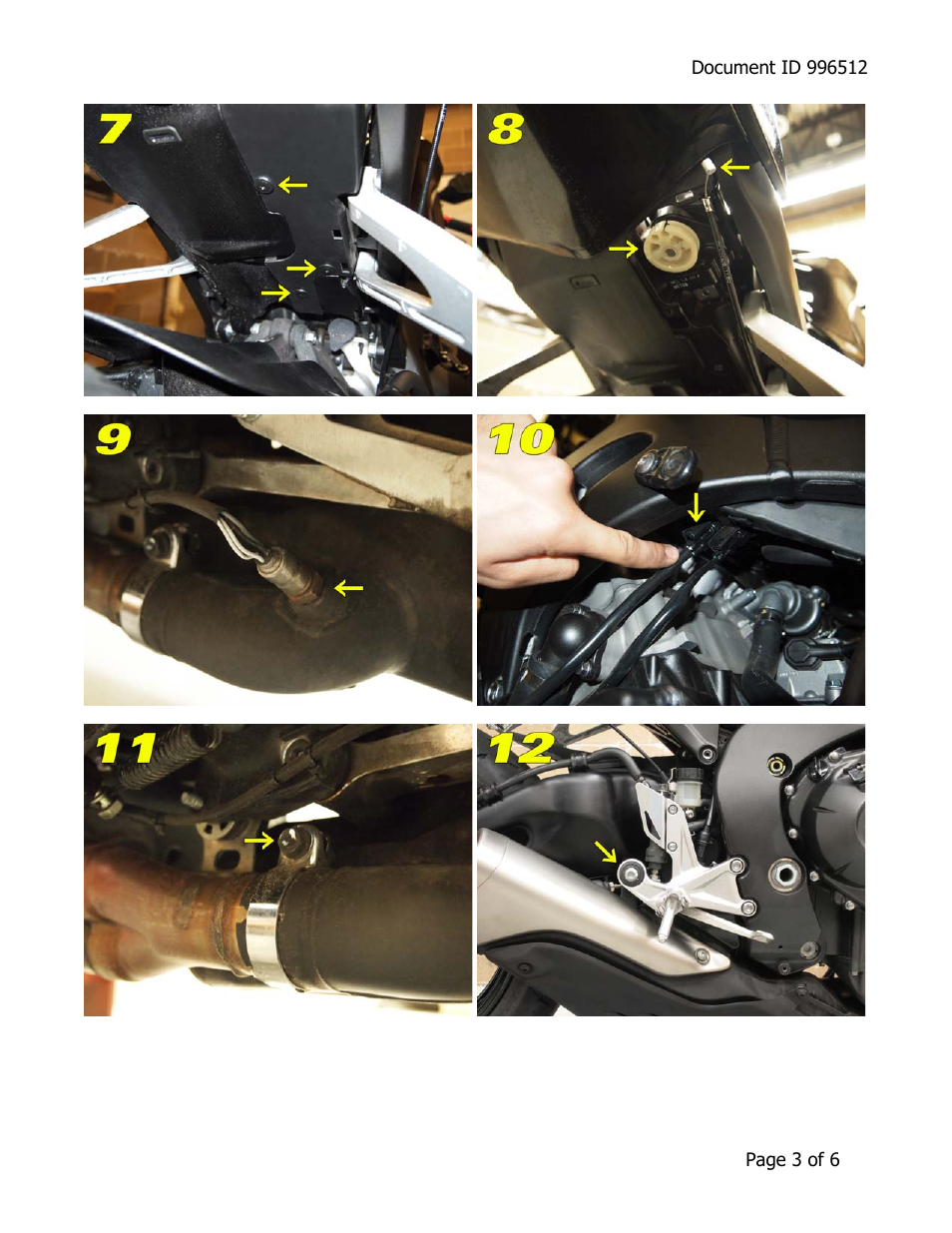 Document ID 996512

7

8

9

10

11

12

Page 3 of 6