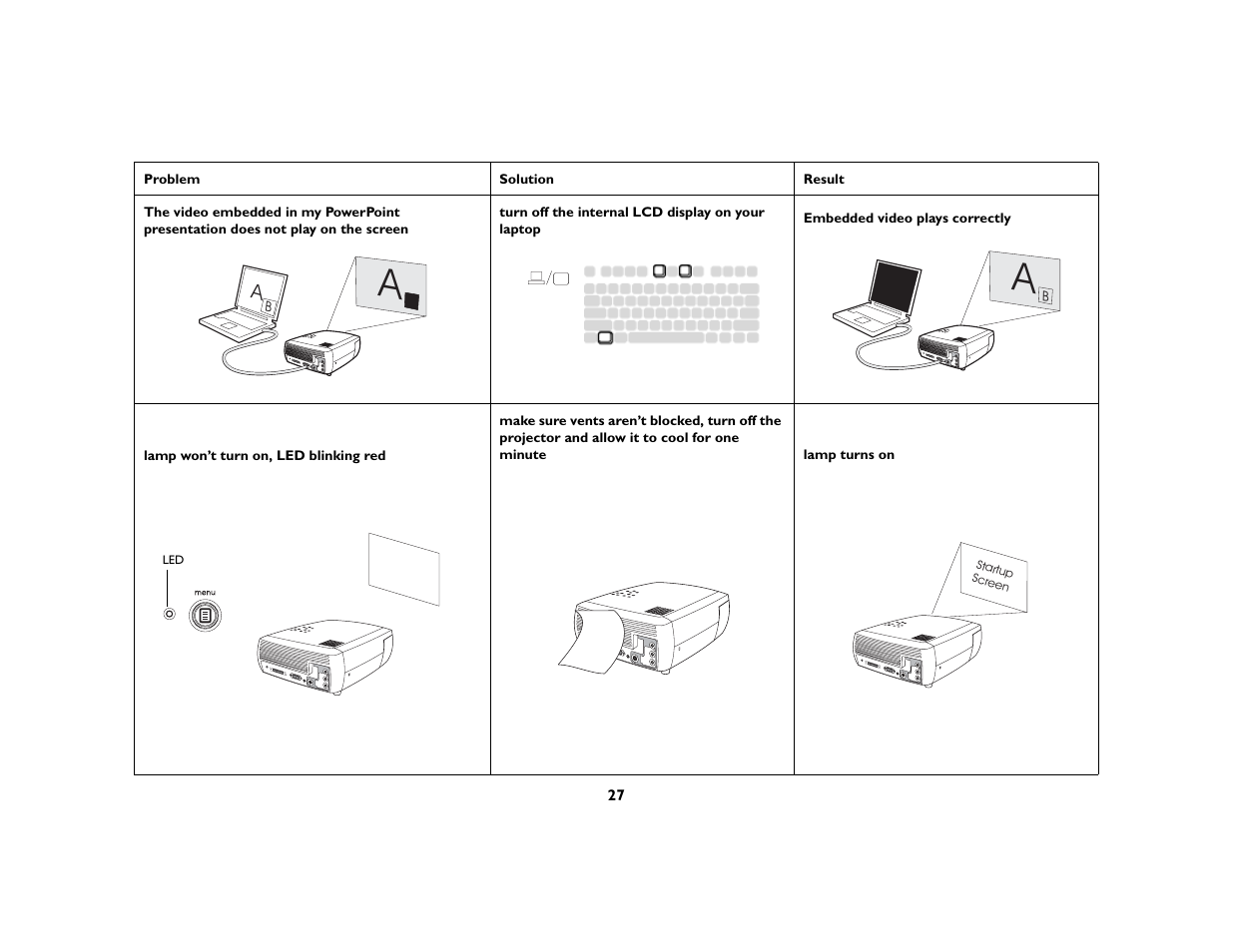 | Problem | Solution | Result |
|---|---|---|
| The video embedded in my PowerPoint presentation does not play on the screen A B A | turn off the internal LCD display on your laptop | Embedded video plays correctly A B |
| lamp won't turn on, LED blinking red LED menu | make sure vents aren't blocked, turn off the projector and allow it to cool for one minute | lamp turns on Startup Screen |

27