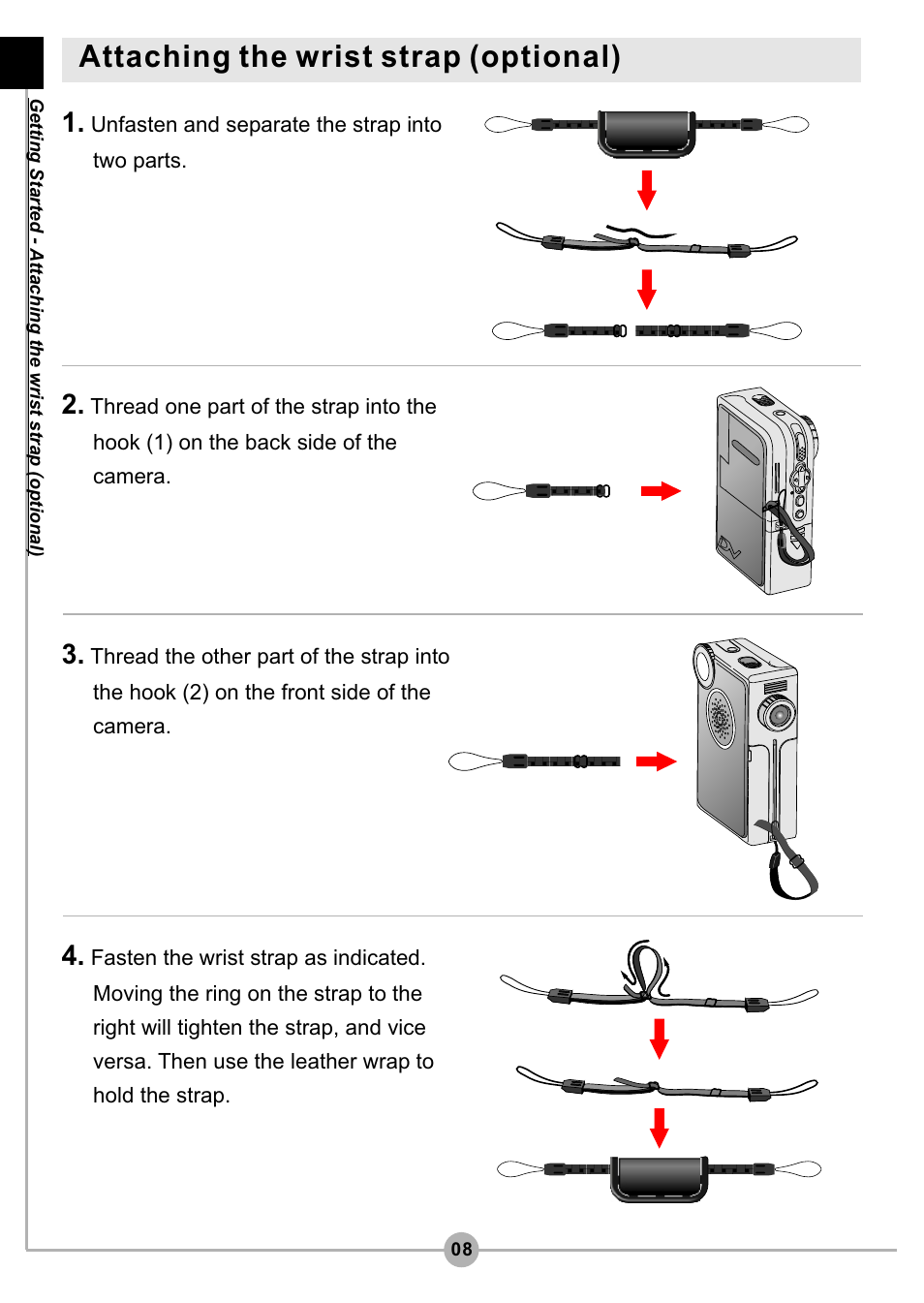 Getting Started - Attaching the wrist strap (optional)

Attaching the wrist strap (optional)

1. Unfasten and separate the strap into two parts.

2. Thread one part of the strap into the hook (1) on the back side of the camera.

3. Thread the other part of the strap into the hook (2) on the front side of the camera.

4. Fasten the wrist strap as indicated. Moving the ring on the strap to the right will tighten the strap, and vice versa. Then use the leather wrap to hold the strap.

08