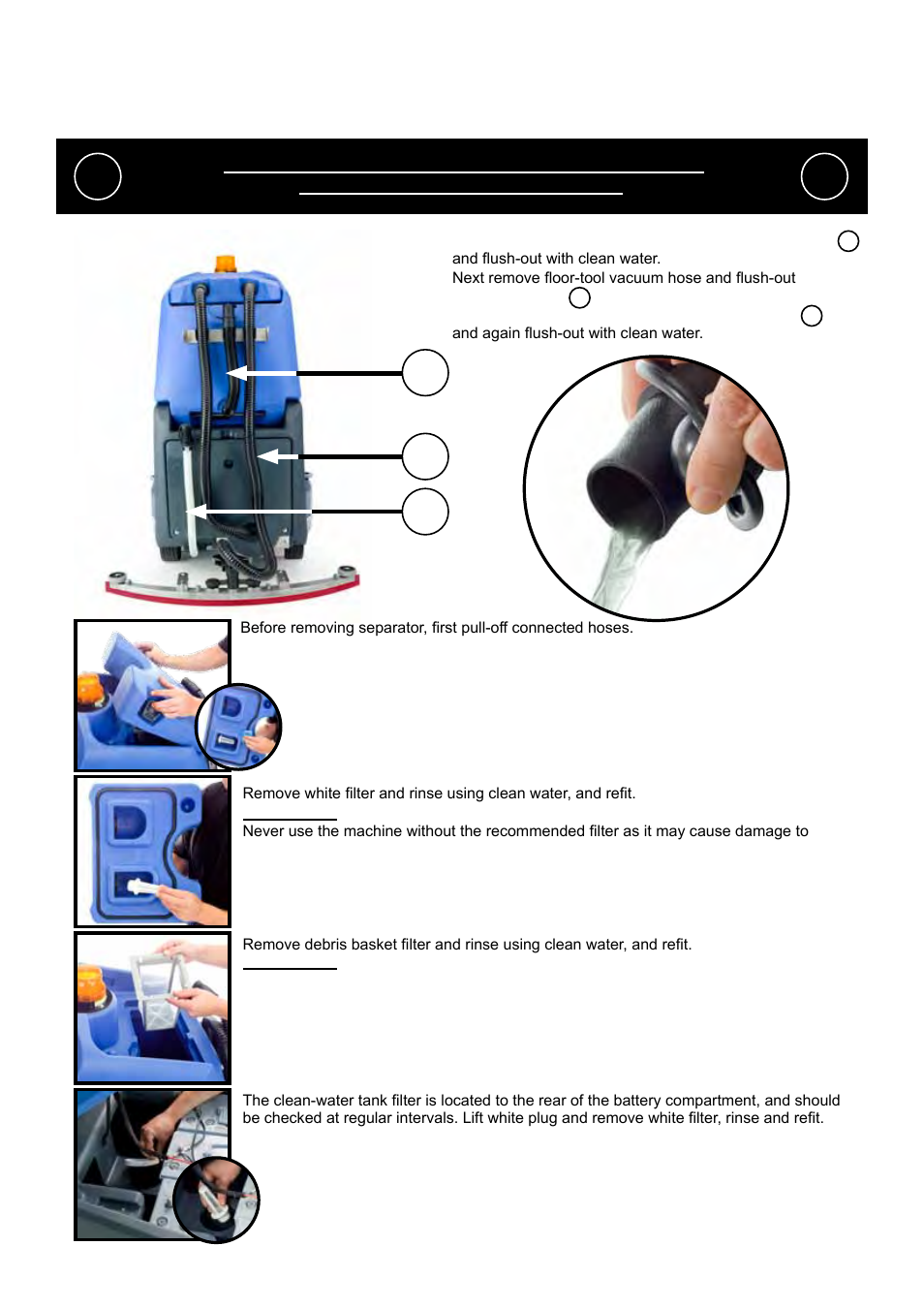 and flush-out with clean water.
Next remove floor-tool vacuum hose and flush-out

and again flush-out with clean water.

Before removing separator, first pull-off connected hoses.

Remove white filter and rinse using clean water, and refit.

Never use the machine without the recommended filter as it may cause damage to

Remove debris basket filter and rinse using clean water, and refit.

The clean-water tank filter is located to the rear of the battery compartment, and should be checked at regular intervals. Lift white plug and remove white filter, rinse and refit.