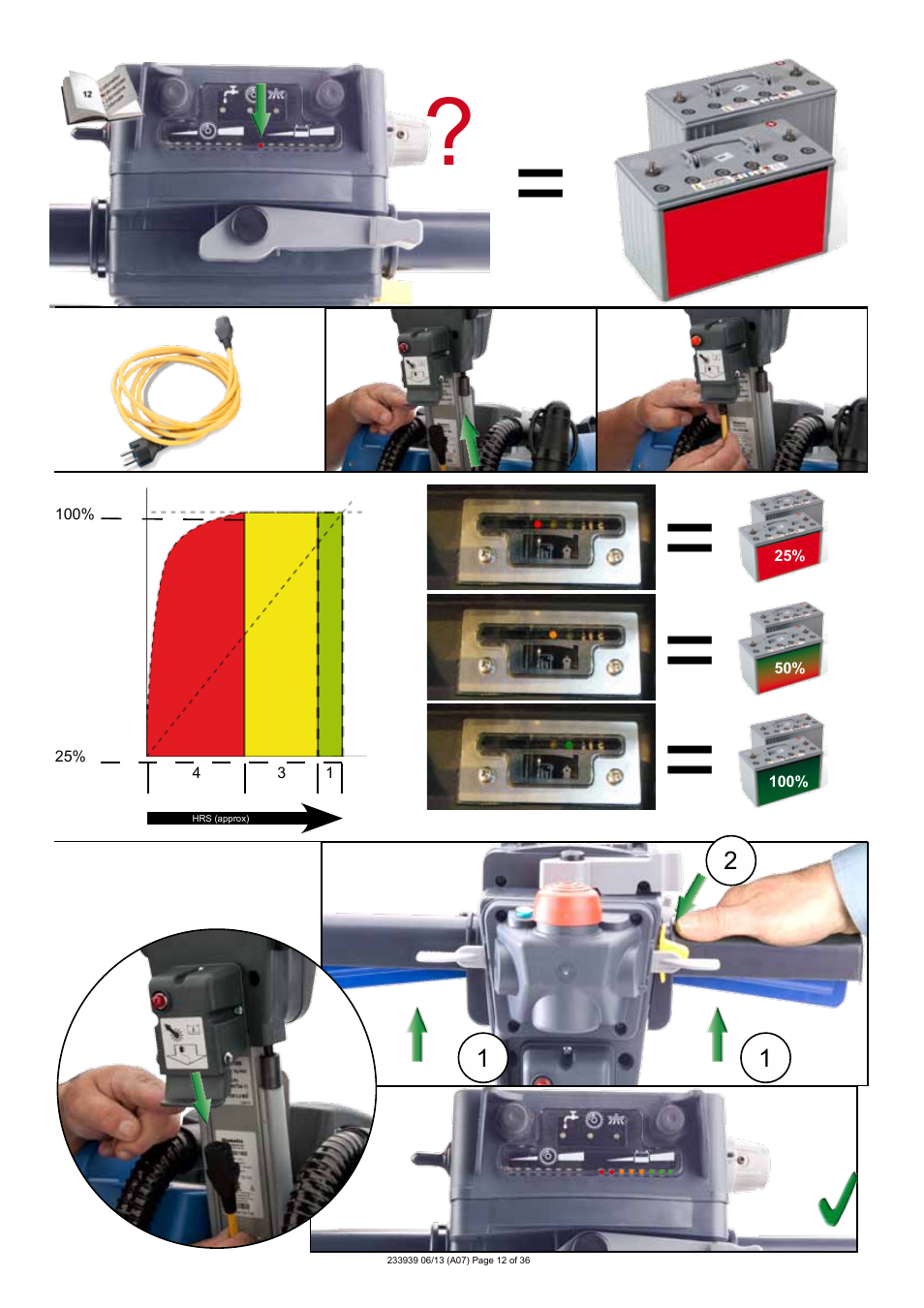 12

?

=

100%

25%

4

3

1

HRS (approx)

=

25%

=

50%

=

100%

2

1

1

233939 06/13 (A07) Page 12 of 36