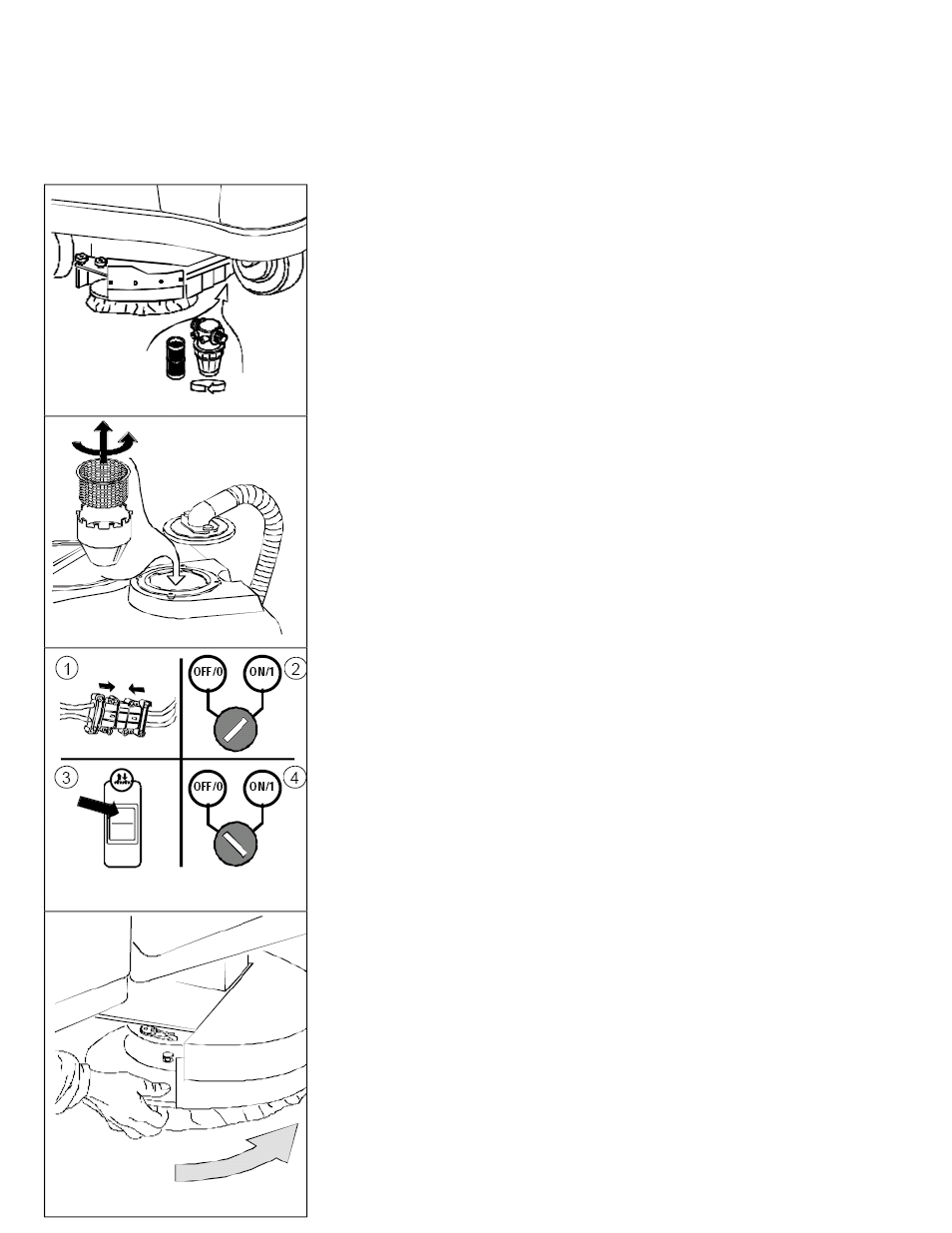 1

OFF/0

ON/1

2

3

OFF/0

ON/1

4