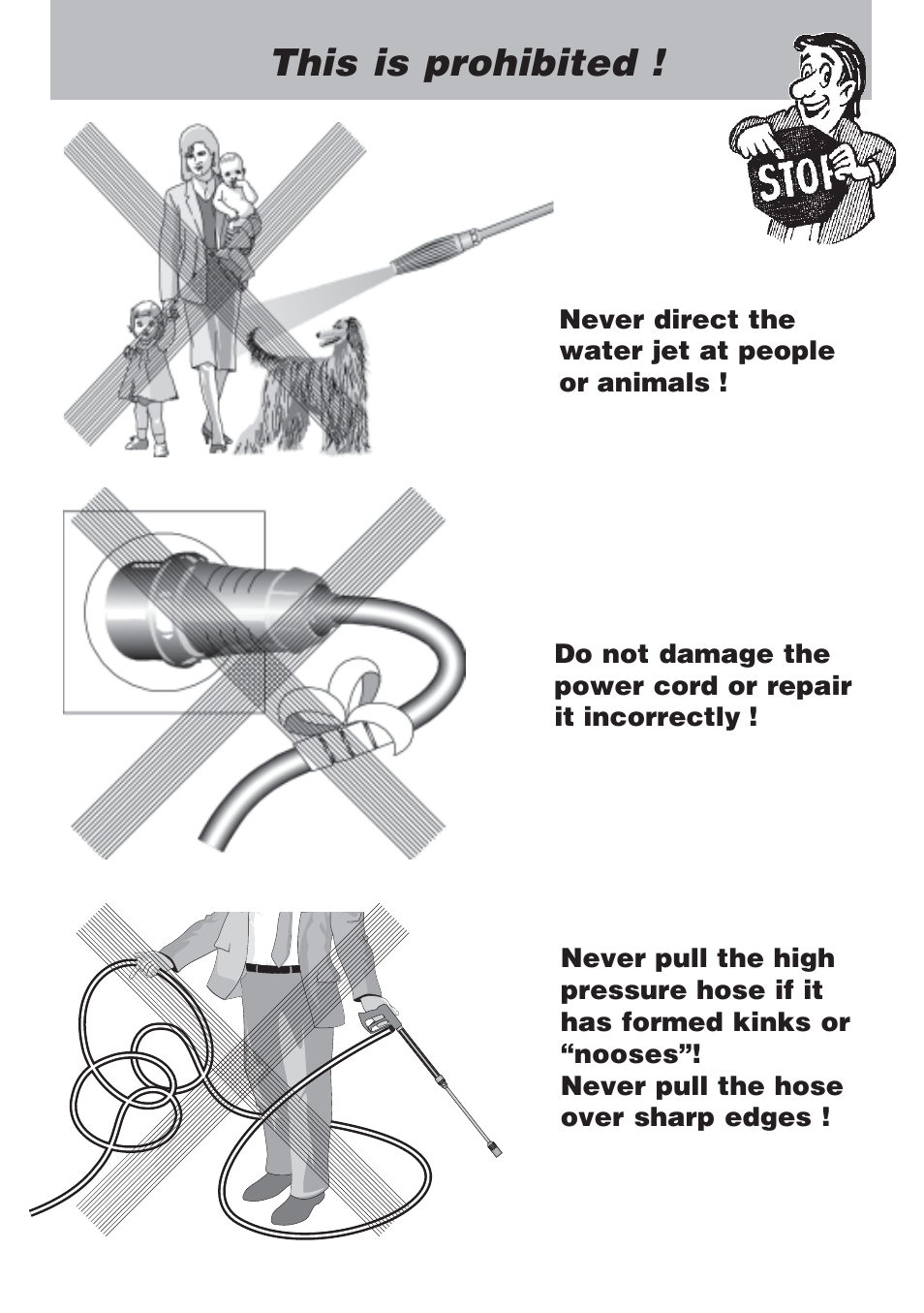 This is prohibited !

STOP

Never direct the water jet at people or animals !

Do not damage the power cord or repair it incorrectly !

Never pull the high pressure hose if it has formed kinks or “nooses”!
Never pull the hose over sharp edges !