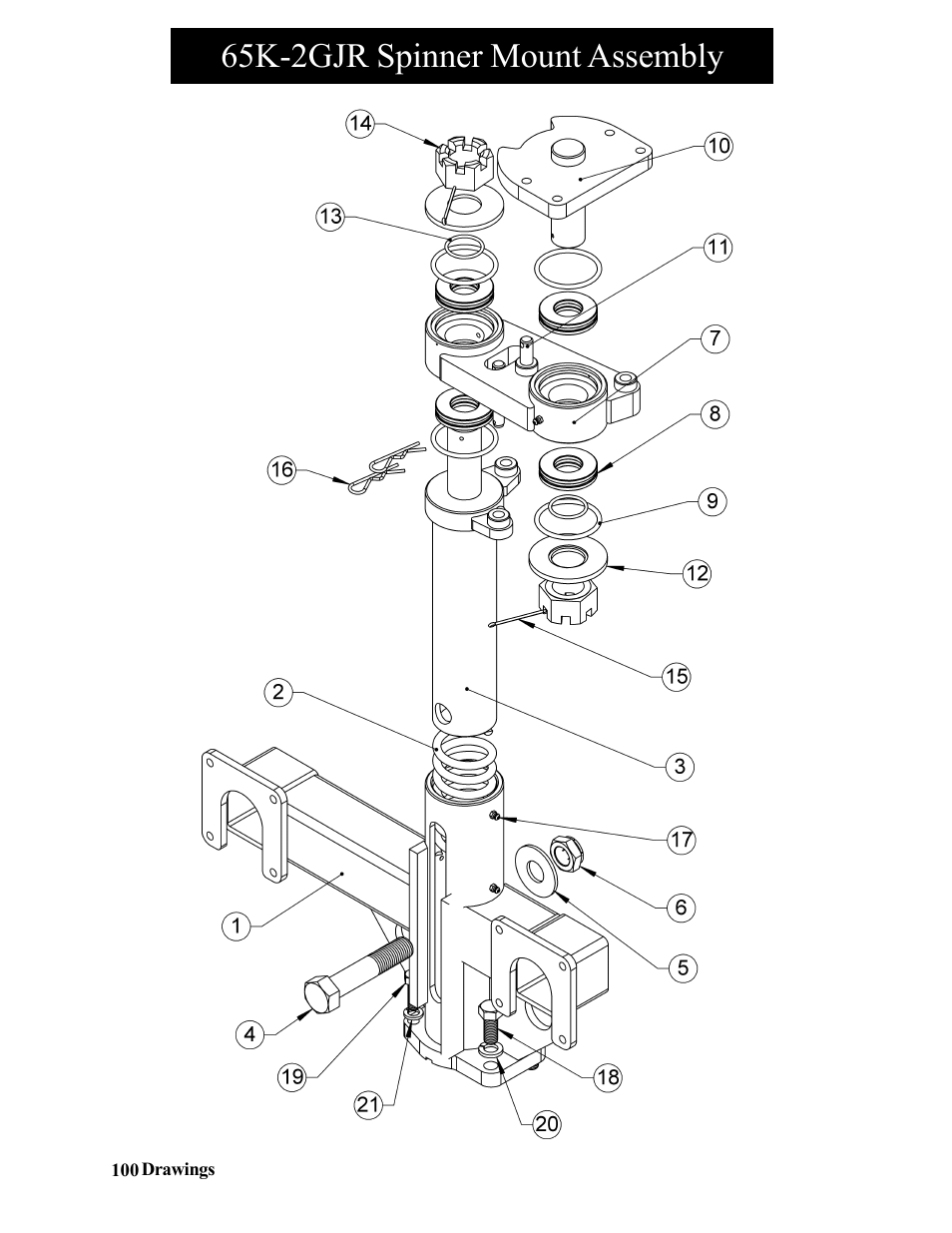 65K-2GJR Spinner Mount Assembly

14
10
13
11
7
8
16
9
12
15
2
3
17
6
1
5
4
19
18
21
20

100 Drawings