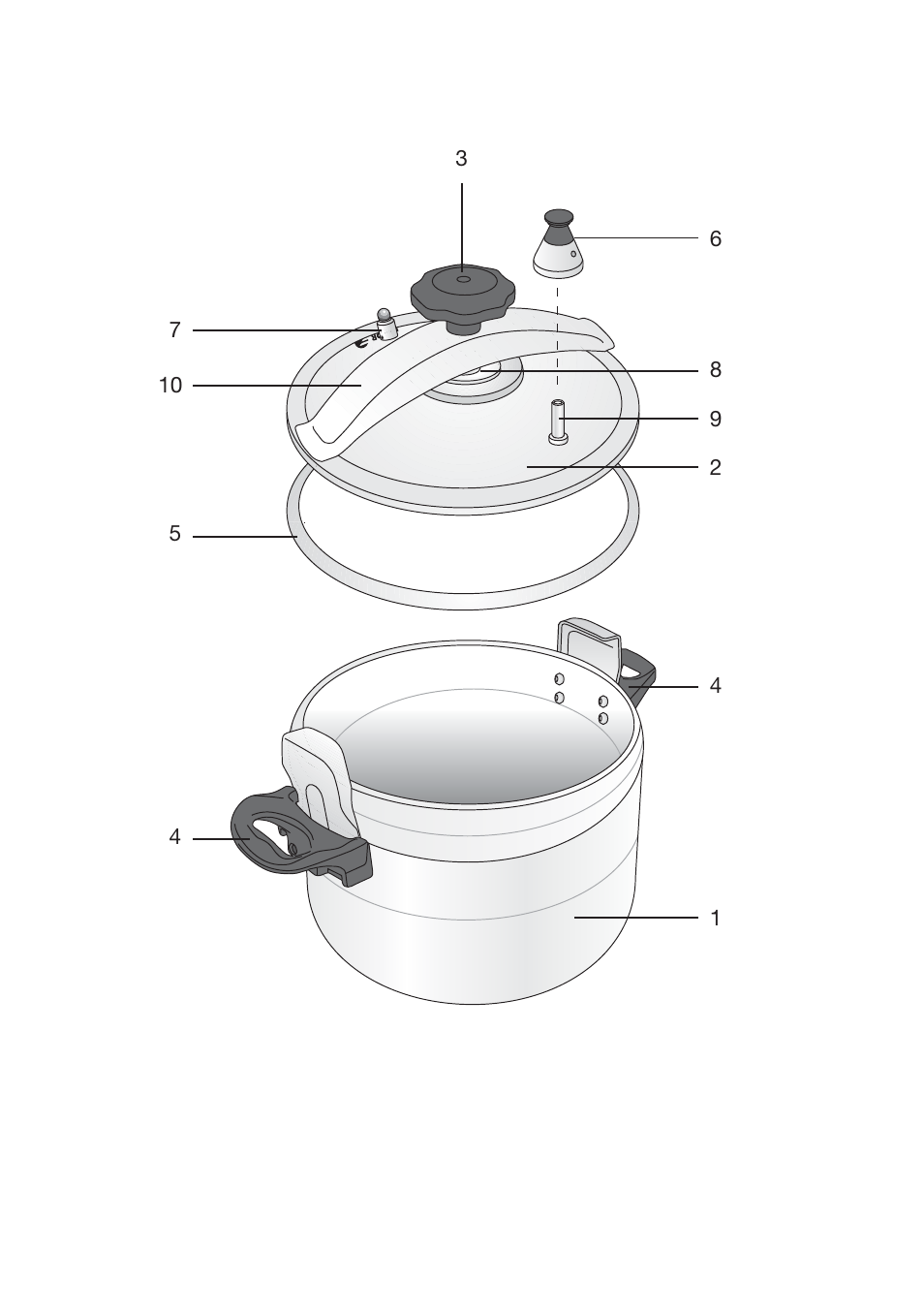 3
6
7
8
10
9
2
5
4
4
1