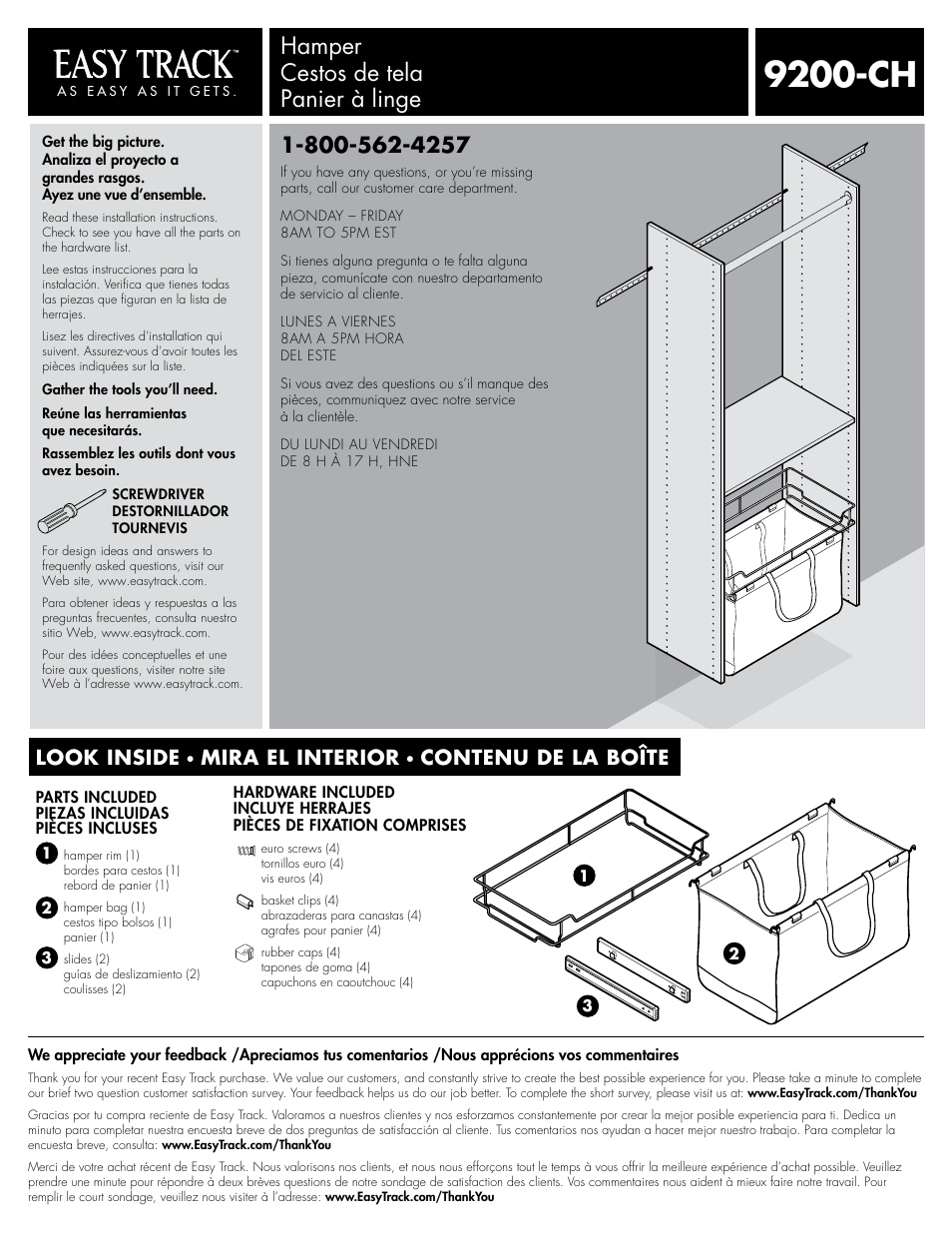 EASY TRACK™
AS EASY AS IT GETS.

Hamper
Cestos de tela
Panier à linge

9200-CH

Get the big picture.
Analiza el proyecto a grandes rasgos.
Ayez une vue d'ensemble.

Read these installation instructions. Check to see you have all the parts on the hardware list.

Lee estas instrucciones para la instalación. Verifica que tienes todas las piezas que figuran en la lista de herrajes.

Lisez les directives d'installation qui suivent. Assurez-vous d'avoir toutes les pièces indiquées sur la liste.

Gather the tools you'll need.

Reúne las herramientas que necesitarás.

Rassemblez les outils dont vous avez besoin.

SCREWDRIVER
DESTORNILLADOR
TOURNEVIS

For design ideas and answers to frequently asked questions, visit our Web site, www.easytrack.com.

Para obtener ideas y respuestas a las preguntas frecuentes, consulta nuestro sitio Web, www.easytrack.com.

Pour des idées conceptuelles et une foire aux questions, visiter notre site Web à l'adresse www.easytrack.com.

1-800-562-4257

If you have any questions, or you're missing parts, call our customer care department.

MONDAY – FRIDAY
8AM TO 5PM EST

Si tienes alguna pregunta o te falta alguna pieza, comunícate con nuestro departamento de servicio al cliente.

LUNES A VIERNES
8AM A 5PM HORA DEL ESTE

Si vous avez des questions ou s'il manque des pièces, communiquez avec notre service à la clientèle.

DU LUNDI AU VENDREDI
DE 8 H À 17 H, HNE

LOOK INSIDE • MIRA EL INTERIOR • CONTENU DE LA BOÎTE

PARTS INCLUDED
PIEZAS INCLUIDAS
PIÈCES INCLUSES

1 hamper rim (1)
bordes para cestos (1)
rebord de panier (1)

2 hamper bag (1)
cestos tipo bolsos (1)
panier (1)

3 slides (2)
guías de deslizamiento (2)
coulisses (2)

HARDWARE INCLUDED
INCLUYE HERRAJES
PIÈCES DE FIXATION COMPRISES

euro screws (4)
tornillos euro (4)
vis euros (4)

basket clips (4)
abrazaderas para canastas (4)
agrafes pour panier (4)

rubber caps (4)
tapones de goma (4)
capuchons en caoutchouc (4)

1
2
3

We appreciate your feedback /Apreciamos tus comentarios /Nous apprécions vos commentaires

Thank you for your recent Easy Track purchase. We value our customers, and constantly strive to create the best possible experience for you. Please take a minute to complete our brief two question customer satisfaction survey. Your feedback helps us do our job better. To complete the short survey, please visit us at: www.EasyTrack.com/ThankYou

Gracias por tu compra reciente de Easy Track. Valoramos a nuestros clientes y nos esforzamos constantemente por crear la mejor posible experiencia para ti. Dedica un minuto para completar nuestra encuesta breve de dos preguntas de satisfacción al cliente. Tus comentarios nos ayudan a hacer mejor nuestro trabajo. Para completar la encuesta breve, consulta: www.EasyTrack.com/ThankYou

Merci de votre achat récent de Easy Track. Nous valorisons nos clients, et nous nous efforçons tout le temps à vous offrir la meilleure expérience d'achat possible. Veuillez prendre une minute pour répondre à deux brèves questions de notre sondage de satisfaction des clients. Vos commentaires nous aident à mieux faire notre travail. Pour remplir le court sondage, veuillez nous visiter à l'adresse: www.EasyTrack.com/ThankYou