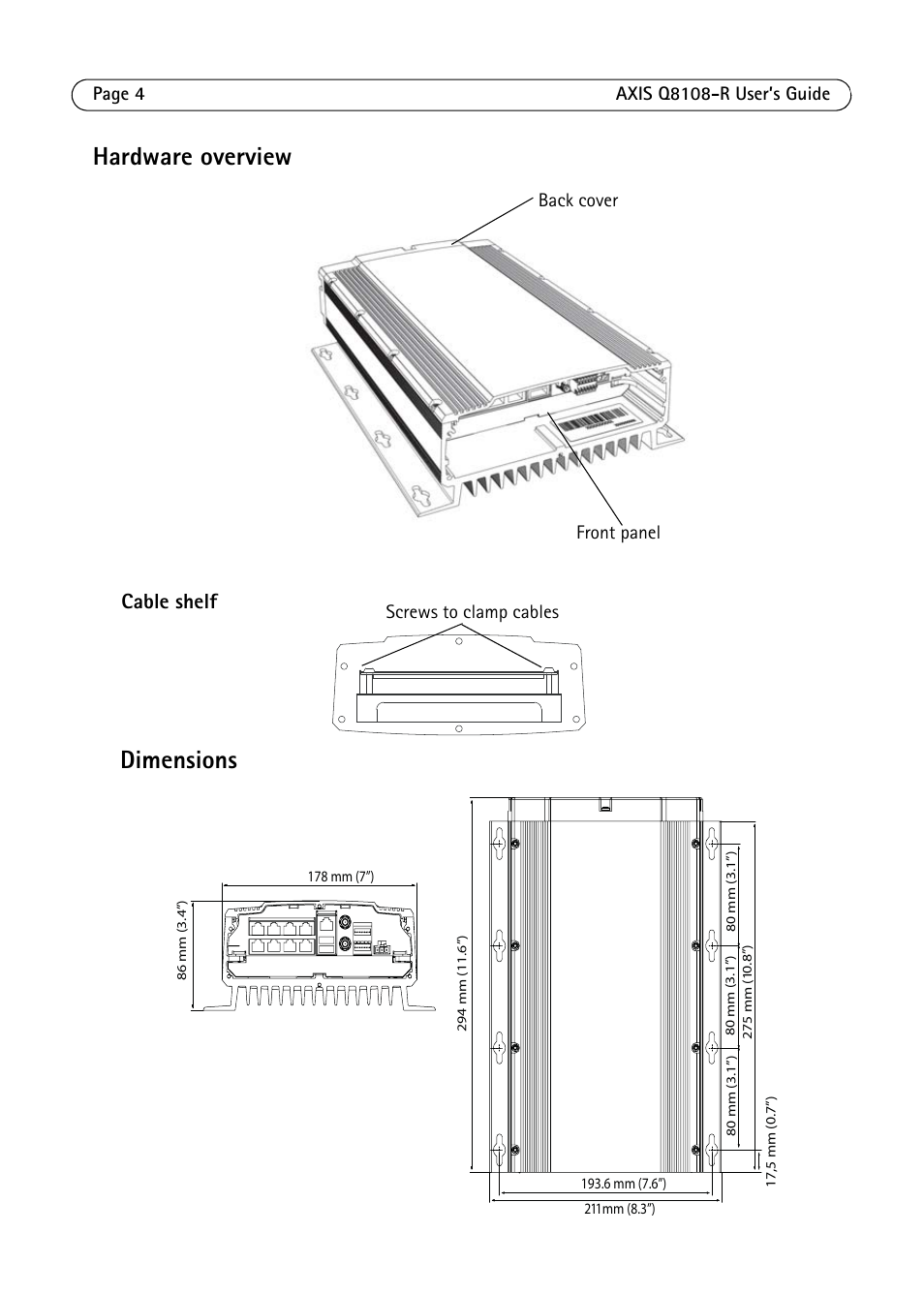 Page 4

AXIS Q8108-R User's Guide

Hardware overview

Back cover

Front panel

Cable shelf

Screws to clamp cables

Dimensions

178 mm (7")

86 mm (3.4")

294 mm (11.6")

80 mm (3.1")

80 mm (3.1")

80 mm (3.1")

275 mm (10.8")

17,5 mm (0.7")

193.6 mm (7.6")

211mm (8.3")